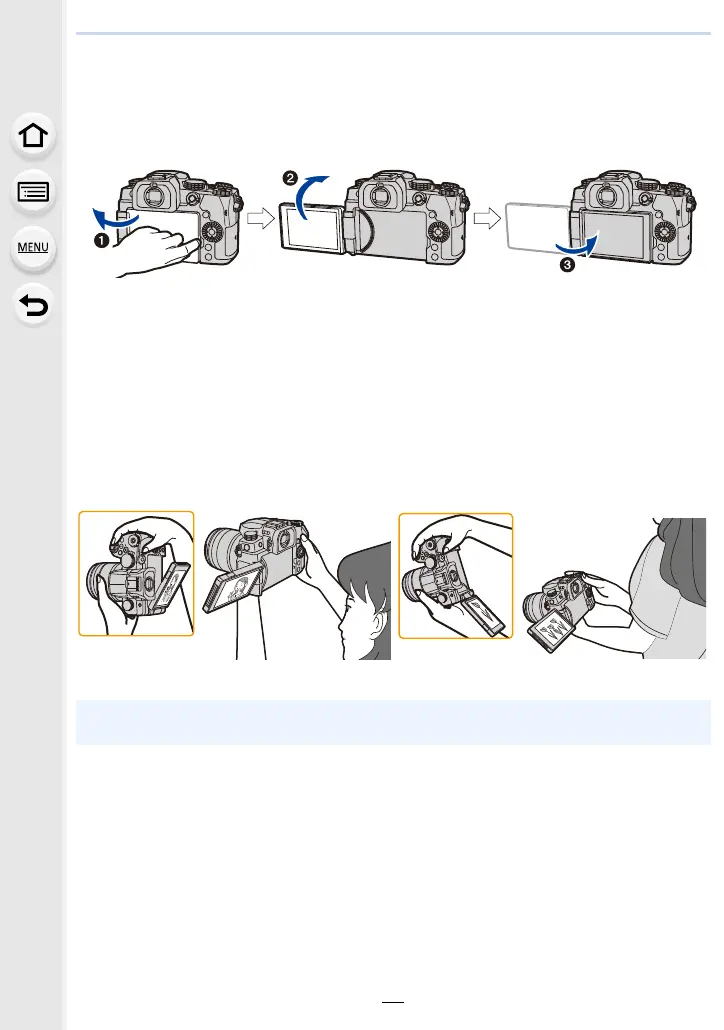 MENU

❶

❷

❸