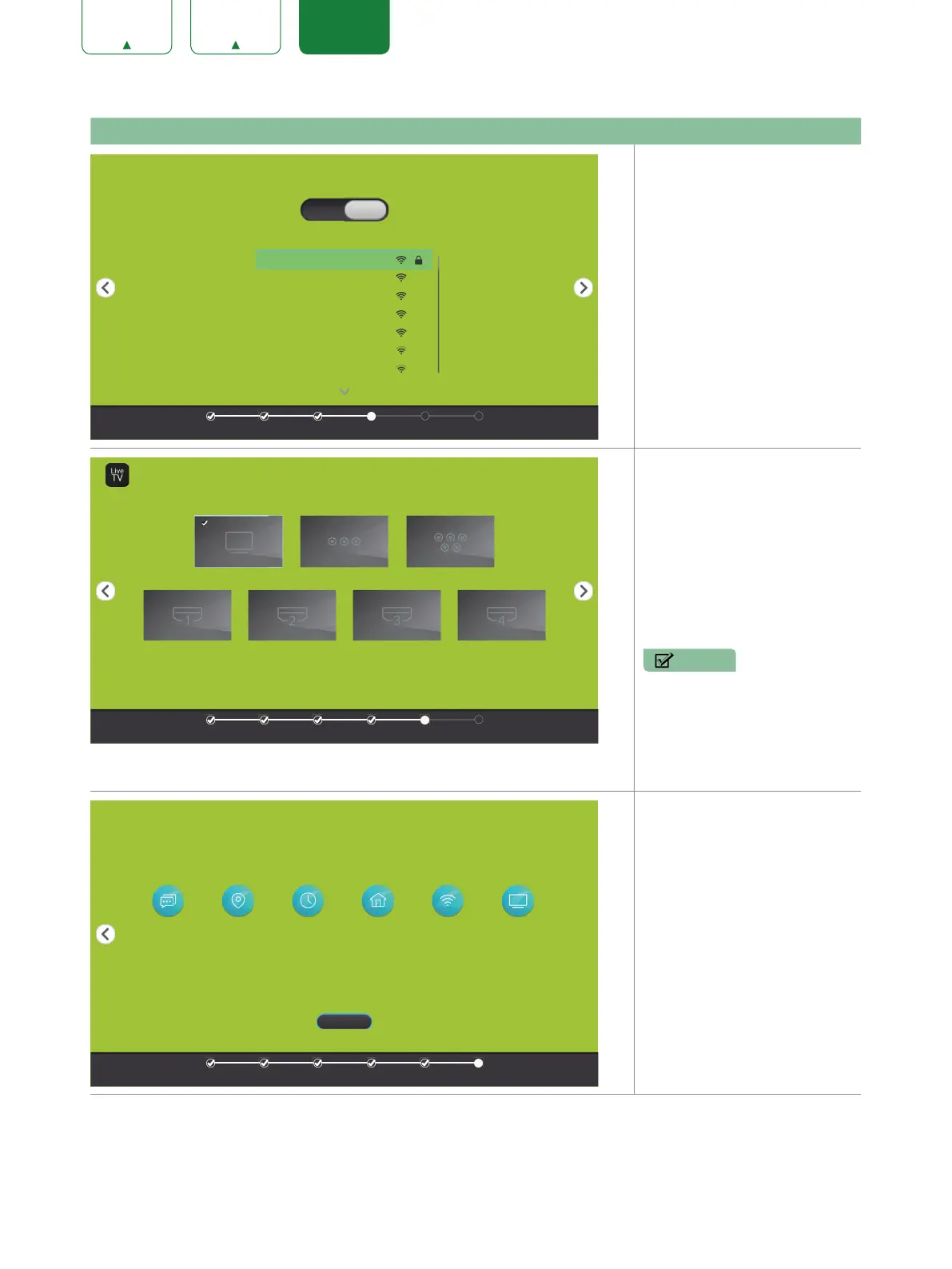 Live TV

1

2

3

4