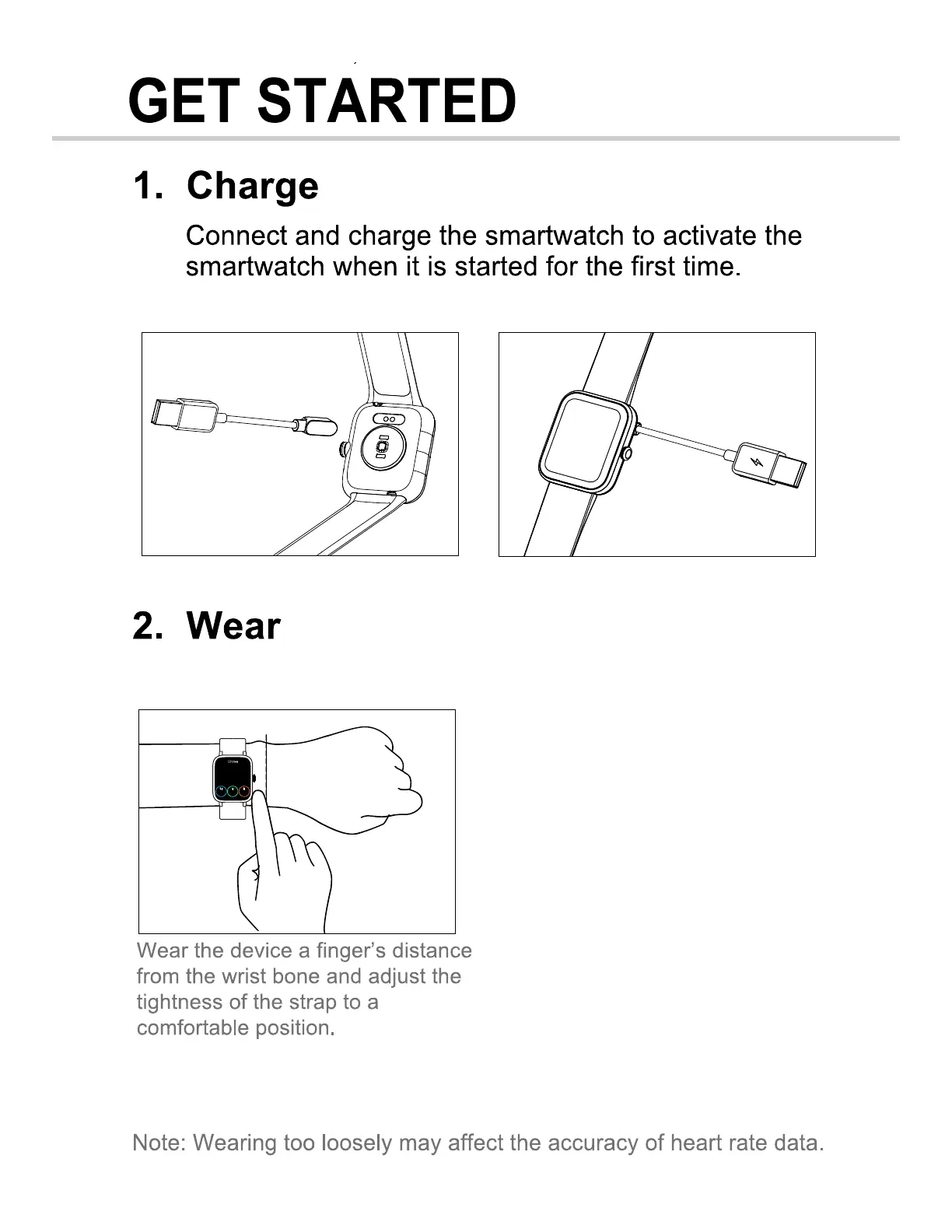 GET STARTED

1. Charge

Connect and charge the smartwatch to activate the smartwatch when it is started for the first time.

2. Wear

Wear the device a finger's distance from the wrist bone and adjust the tightness of the strap to a comfortable position.

Note: Wearing too loosely may affect the accuracy of heart rate data.