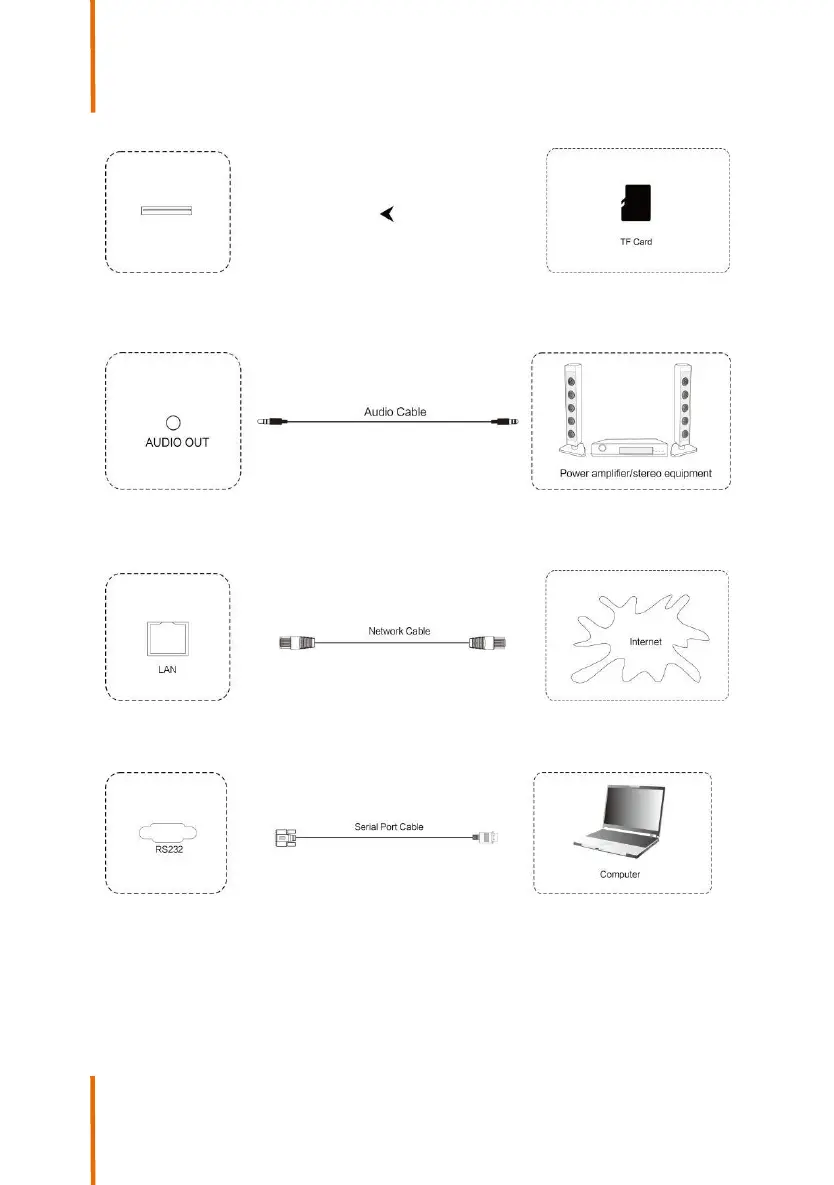 TF Card

AUDIO OUT

Audio Cable

Power amplifier/stereo equipment

LAN

Network Cable

Internet

RS232

Serial Port Cable

Computer