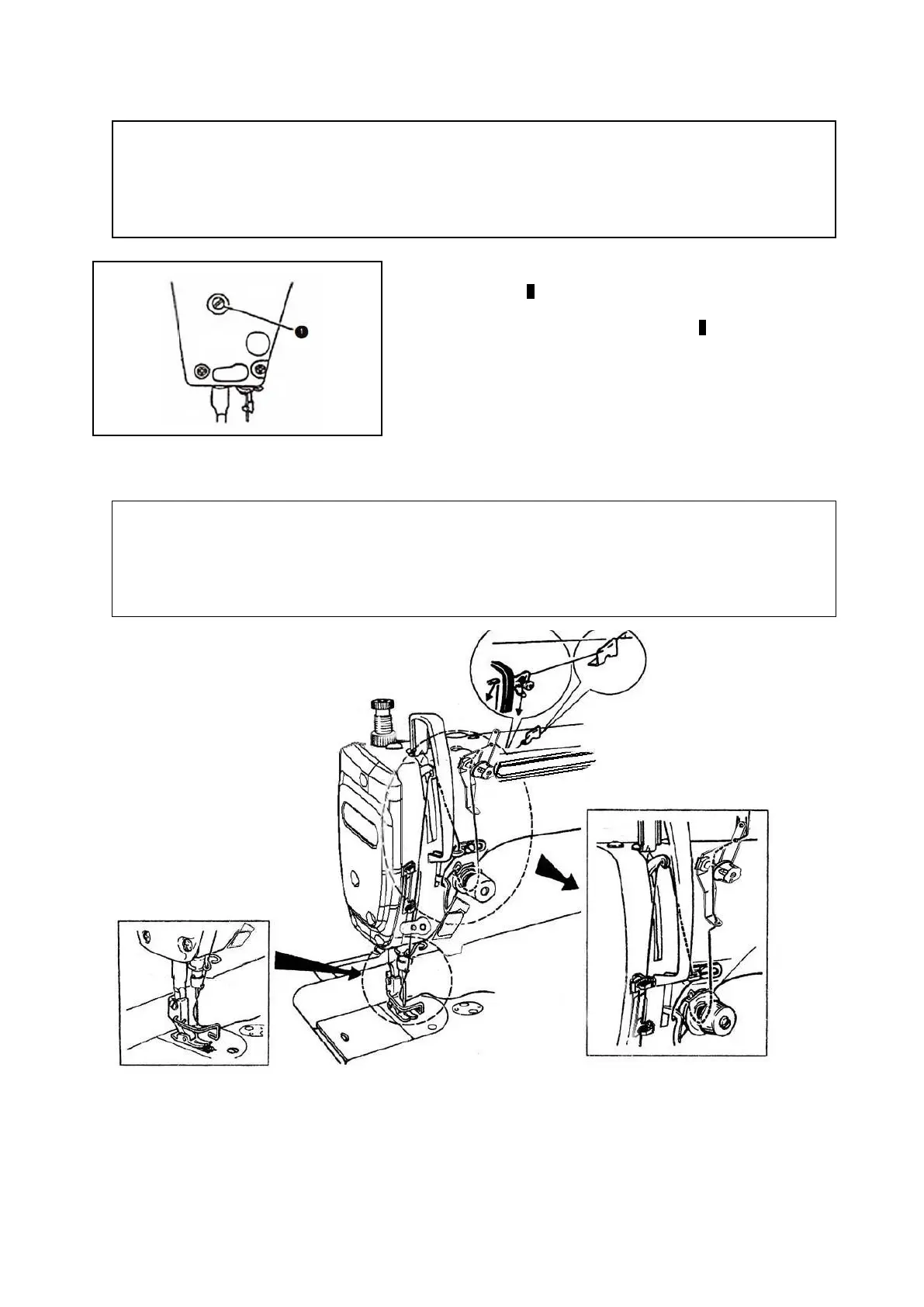 ❶