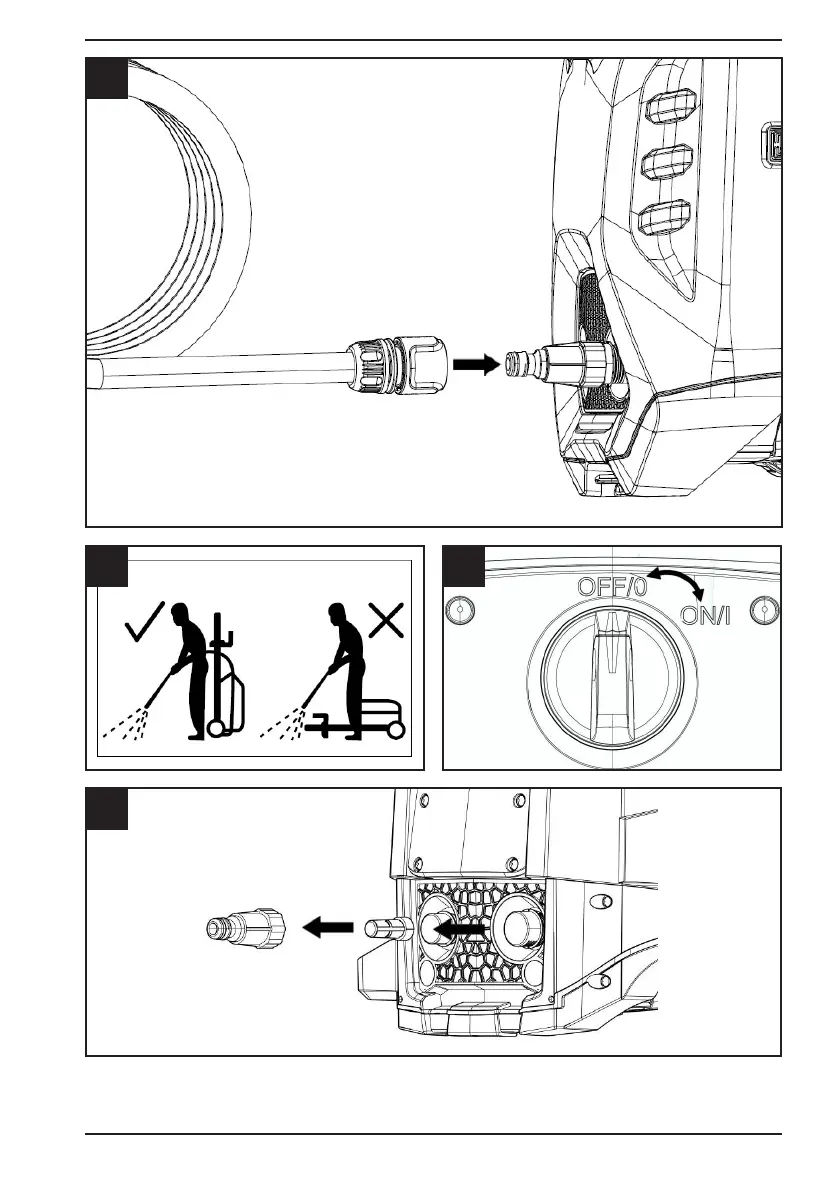 OFF/0
ON/I