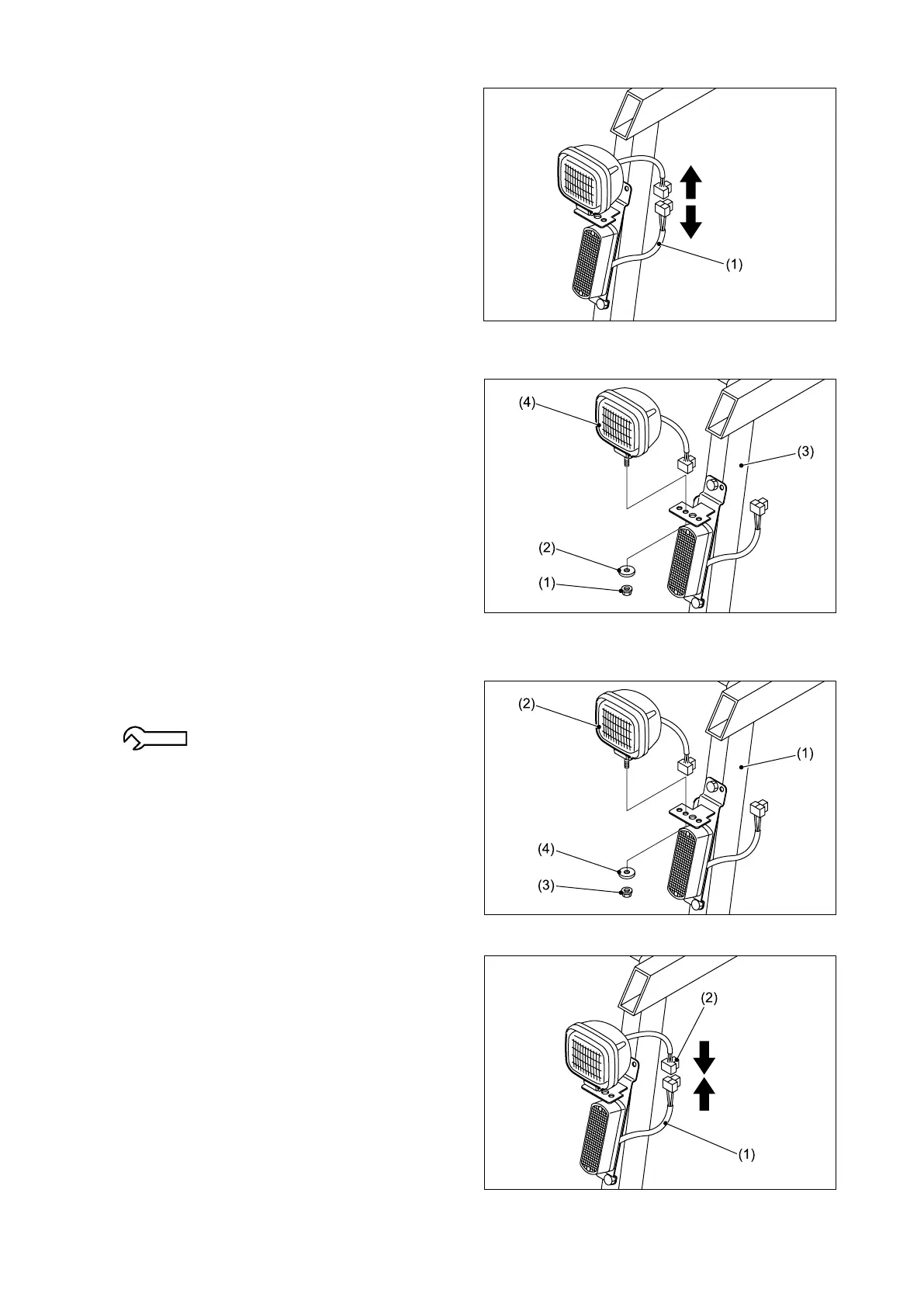 (1)

(4)
(3)
(2)
(1)

(2)
(1)
(4)
(3)

(2)
(1)