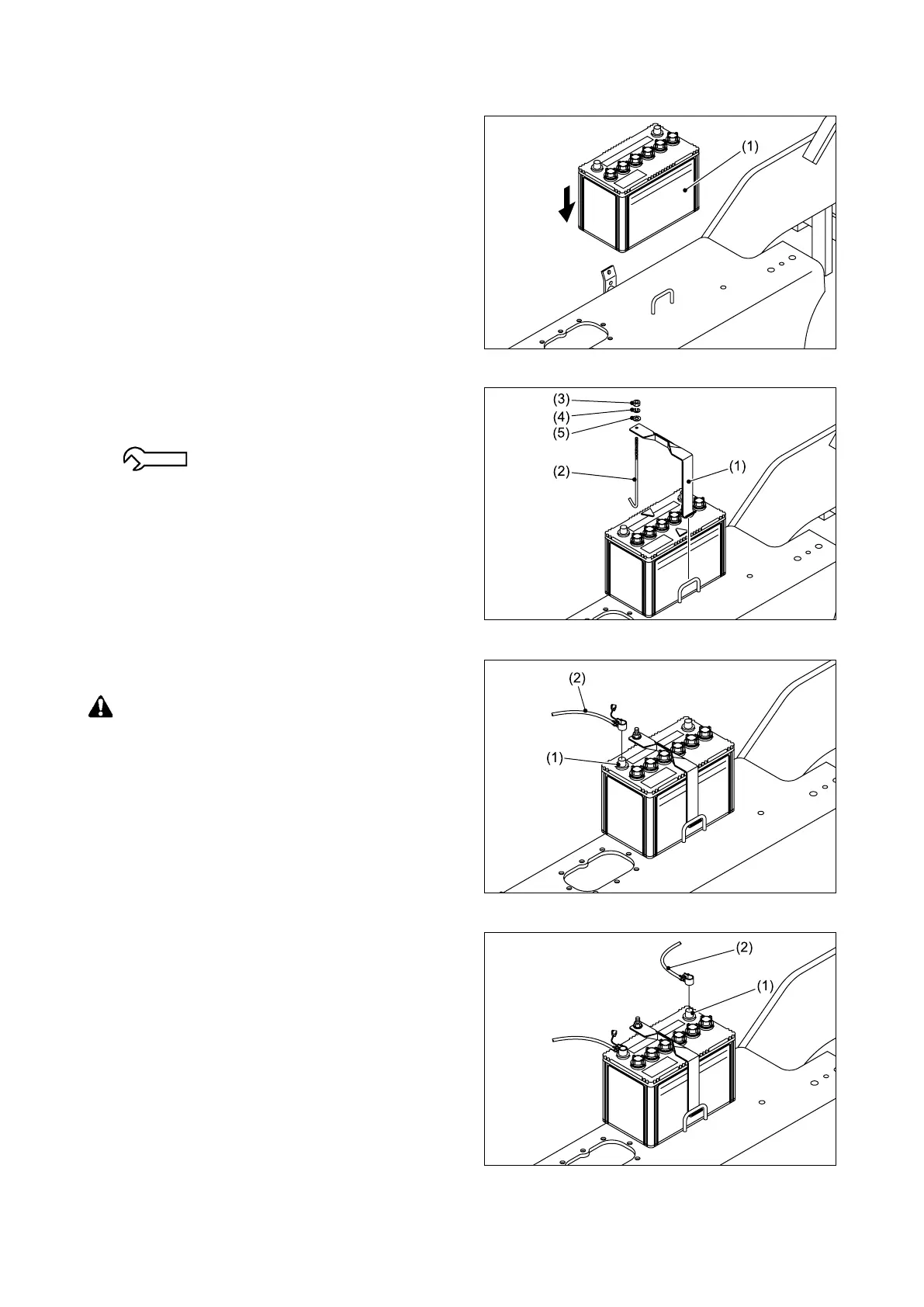 (1)

(3)
(4)
(5)
(2)
(1)

(2)
(1)

(2)
(1)