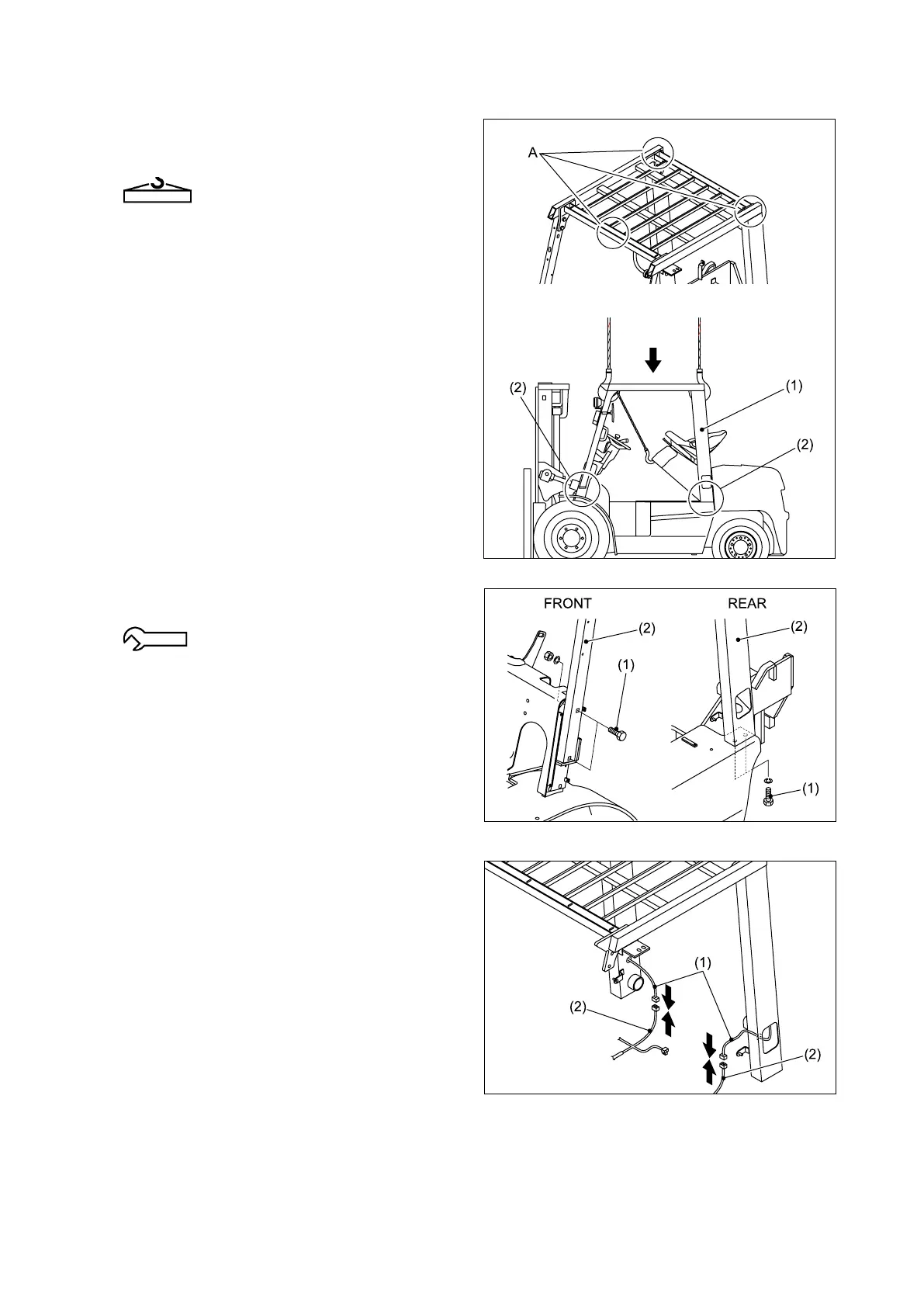 A

(2)

(1)

(2)

FRONT

REAR

(2)

(2)

(1)

(1)

(1)

(2)

(2)