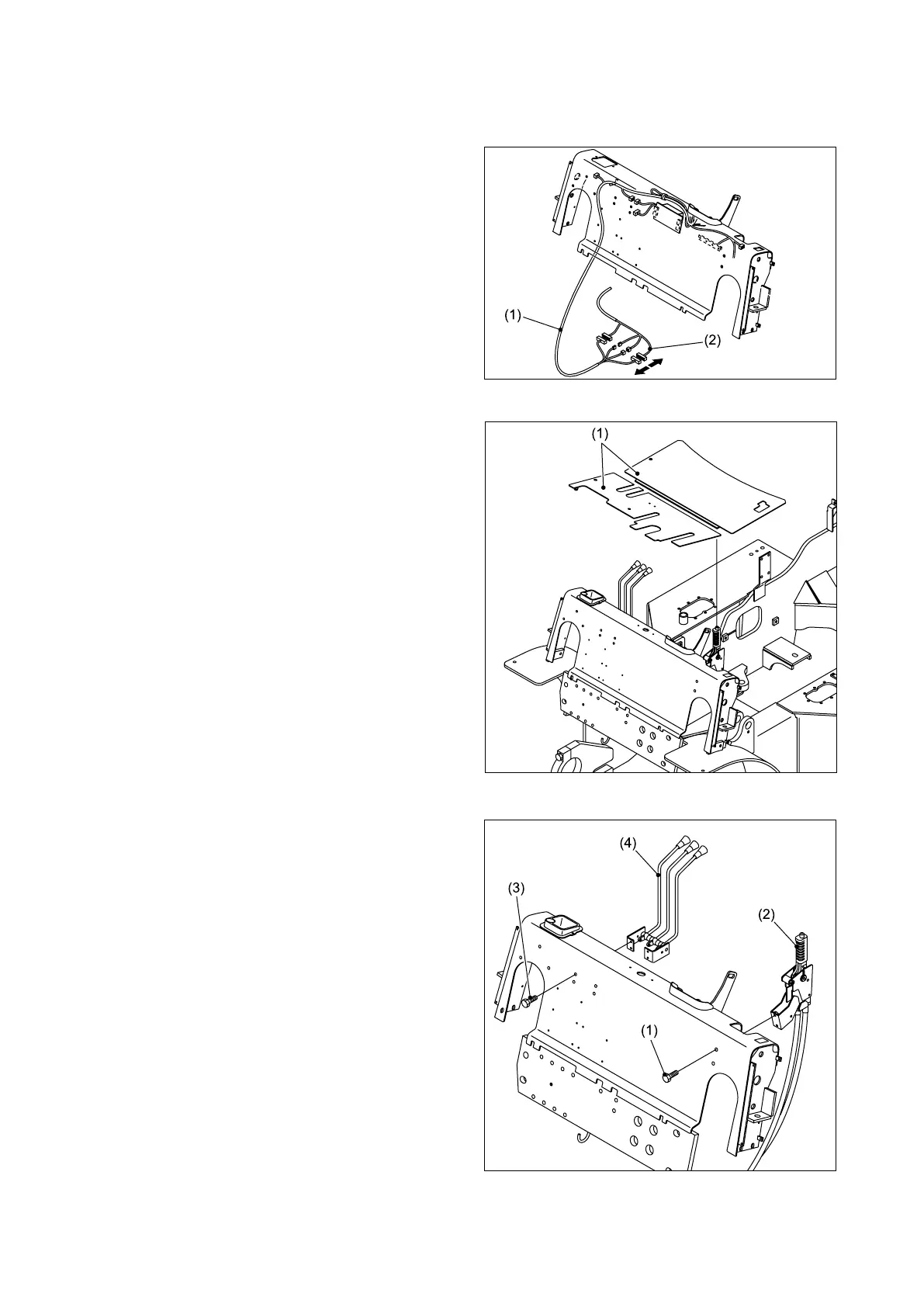 (1)
(2)

(1)

(4)
(3)
(2)
(1)