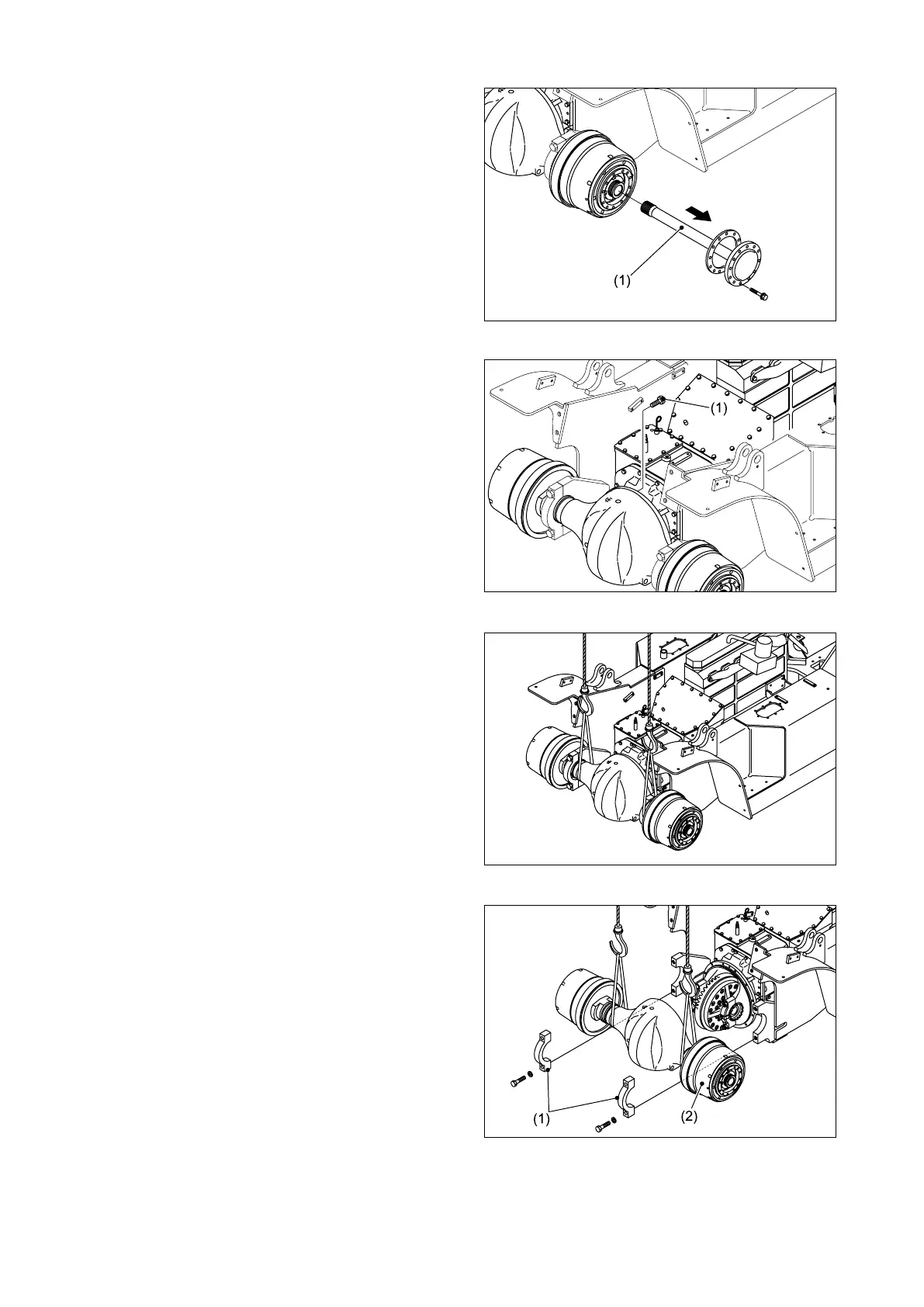 (1)

(1)

(1)

(2)