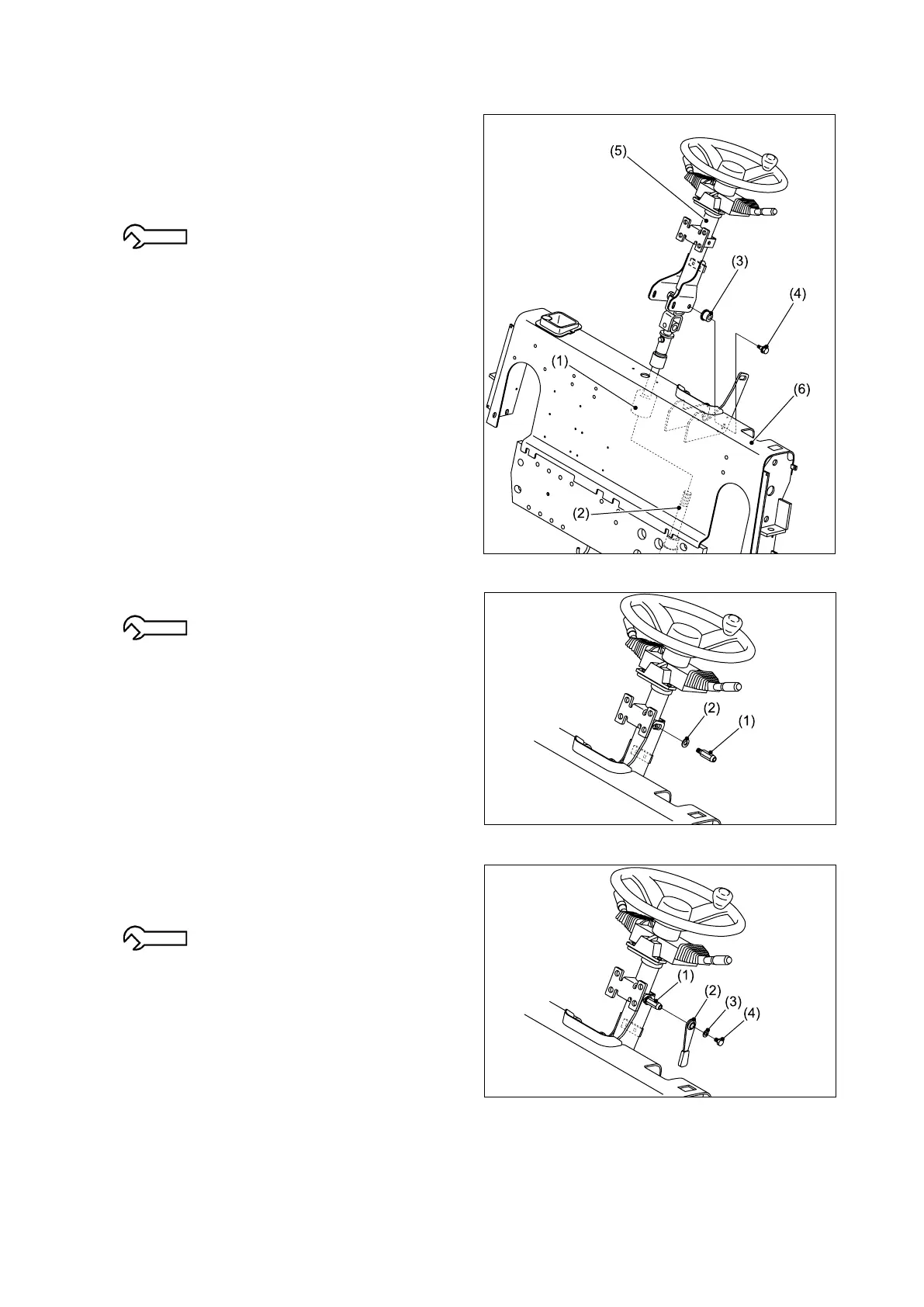 (5)

(3)

(4)

(1)

(6)

(2)

(2)

(1)

(1)

(2)

(3)

(4)