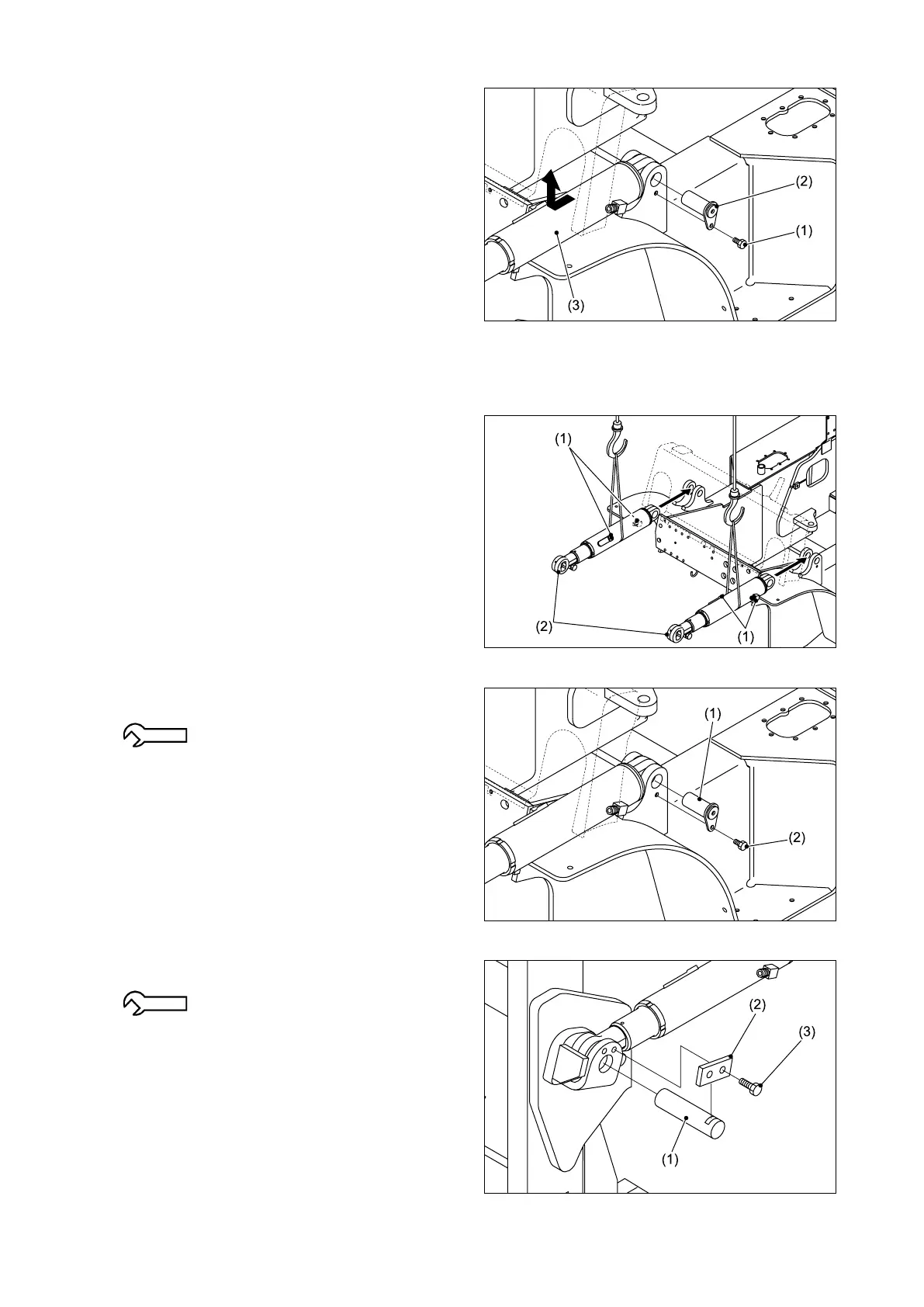 (2)
(1)
(3)

(1)
(2)
(1)

(1)
(2)

(2)
(3)
(1)