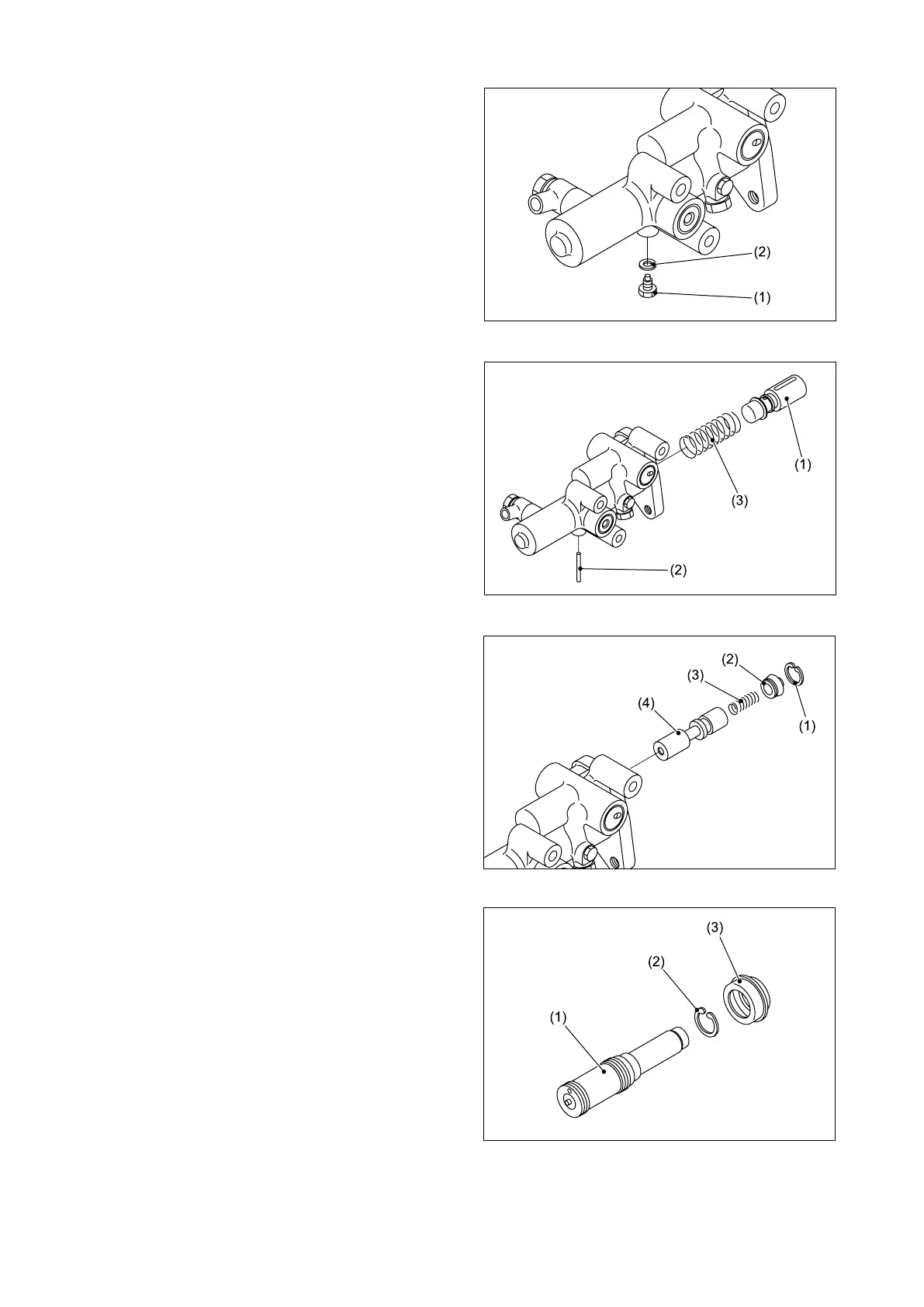 (2)
(1)

(1)
(3)
(2)

(2)
(3)
(4)
(1)

(3)
(2)
(1)