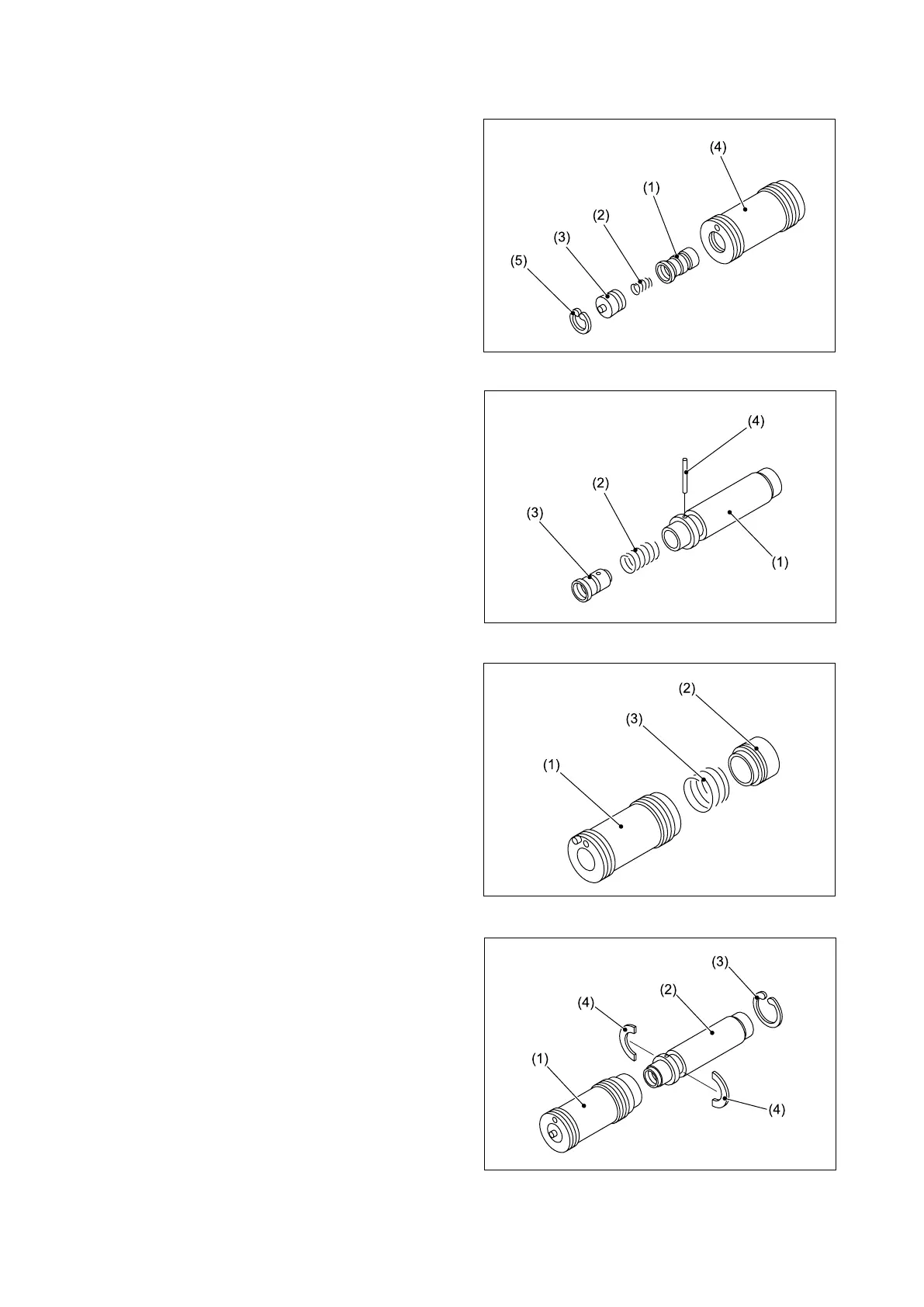 (4)
(1)
(2)
(3)
(5)

(4)
(2)
(3)
(1)

(2)
(3)
(1)

(3)
(2)
(4)
(1)
(4)