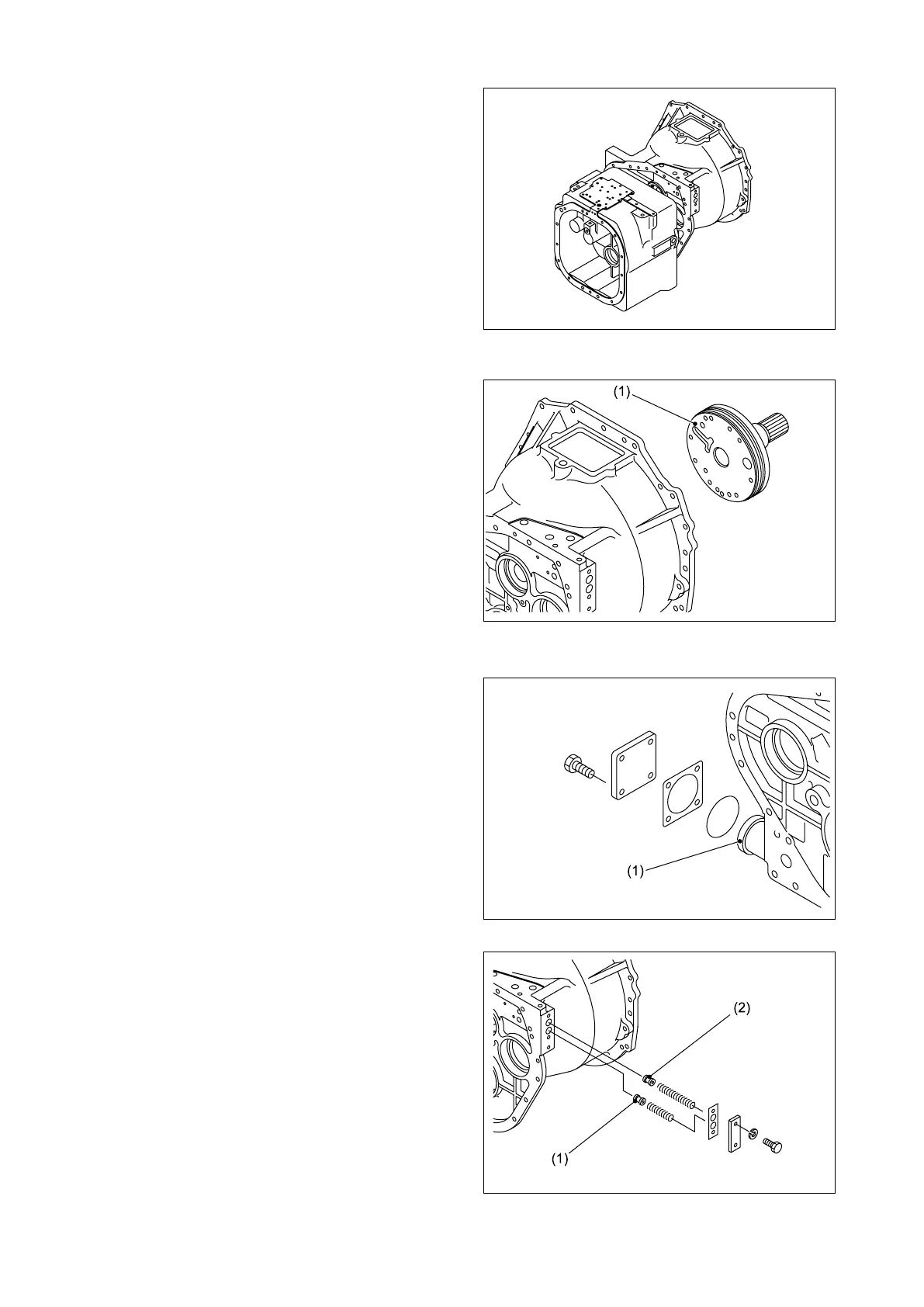 (1)

(1)

(2)

(1)