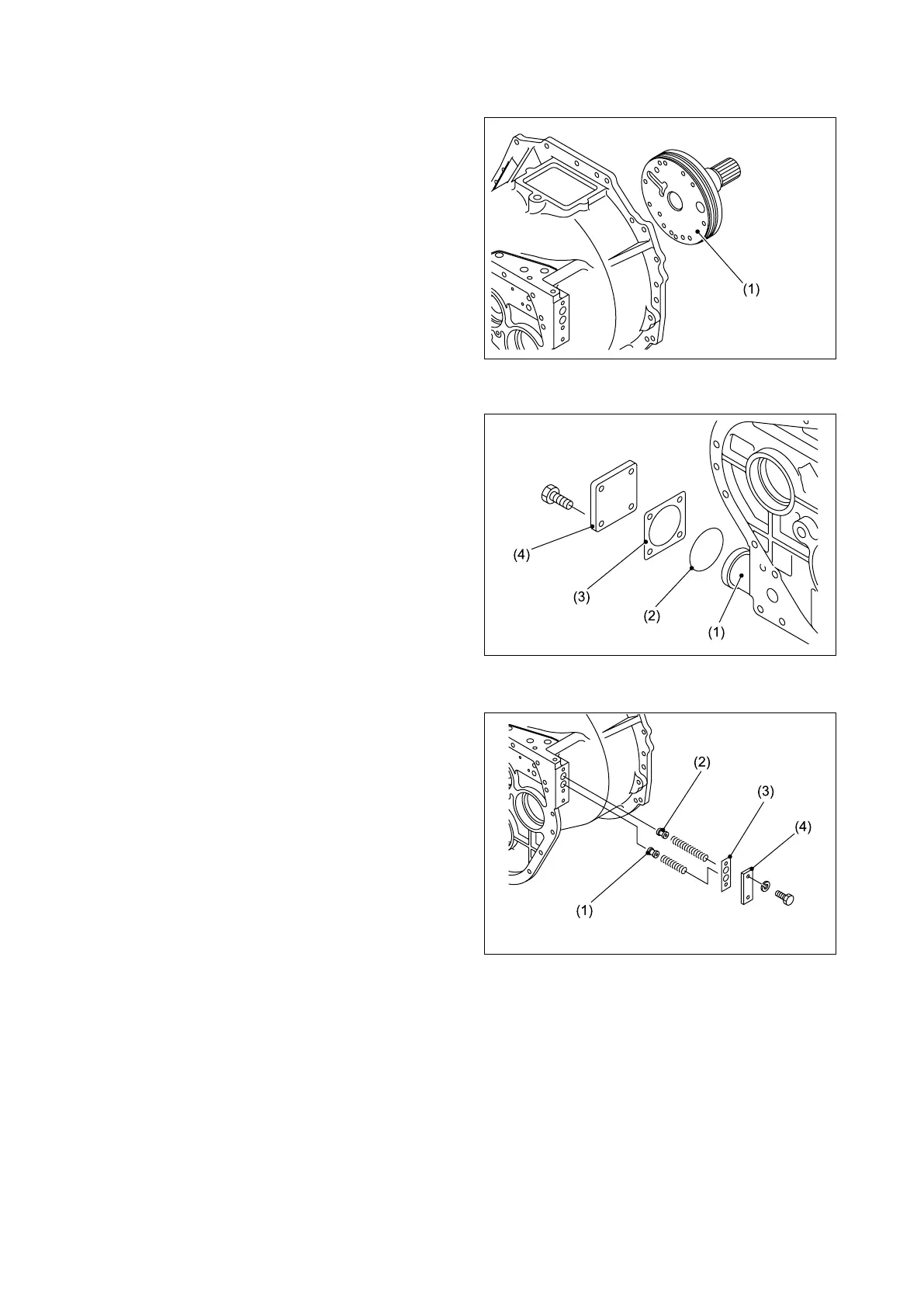 (1)

(4)
(3)
(2)
(1)

(2)
(3)
(4)
(1)