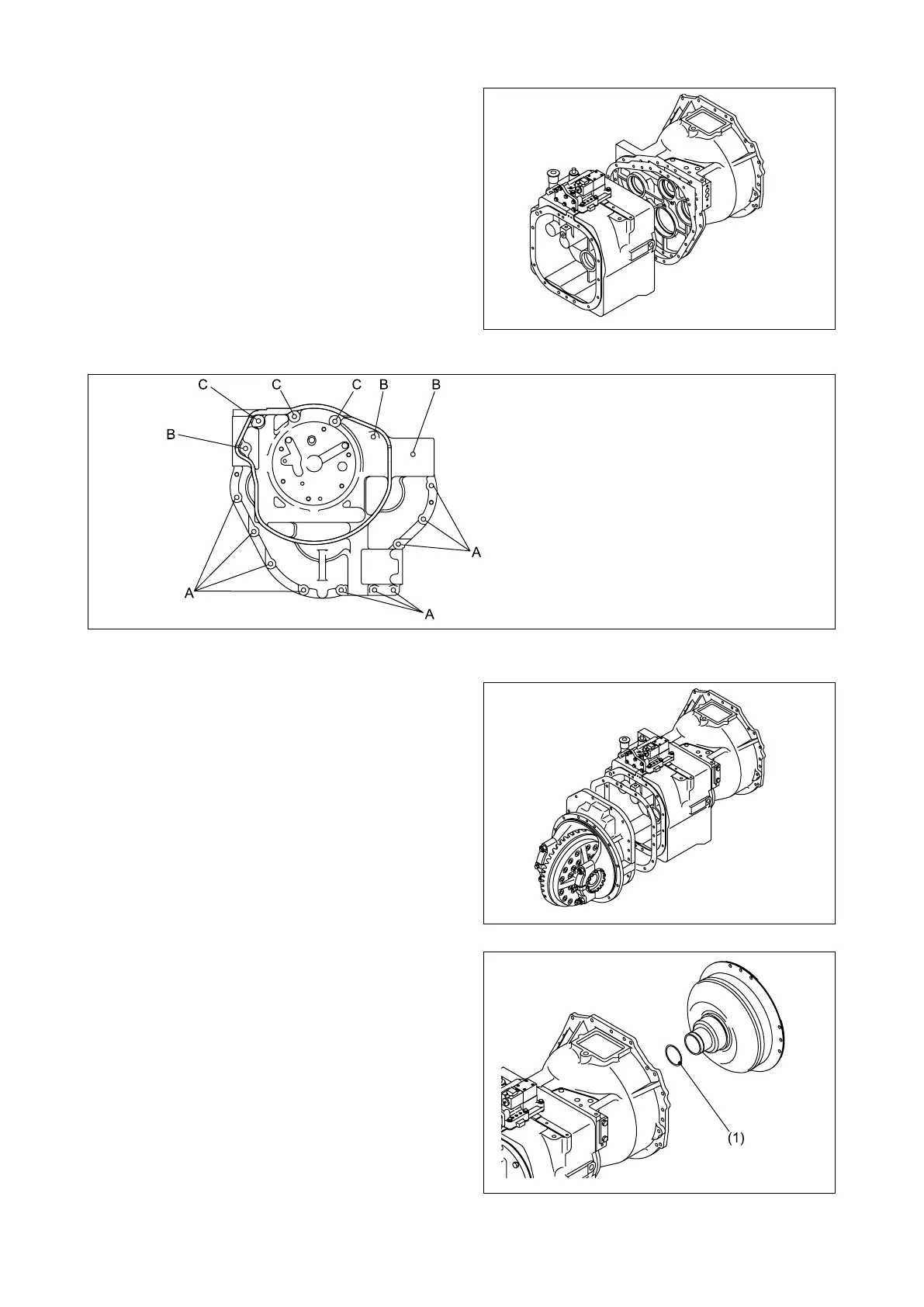 C C C B B
B
A
A
A

(1)