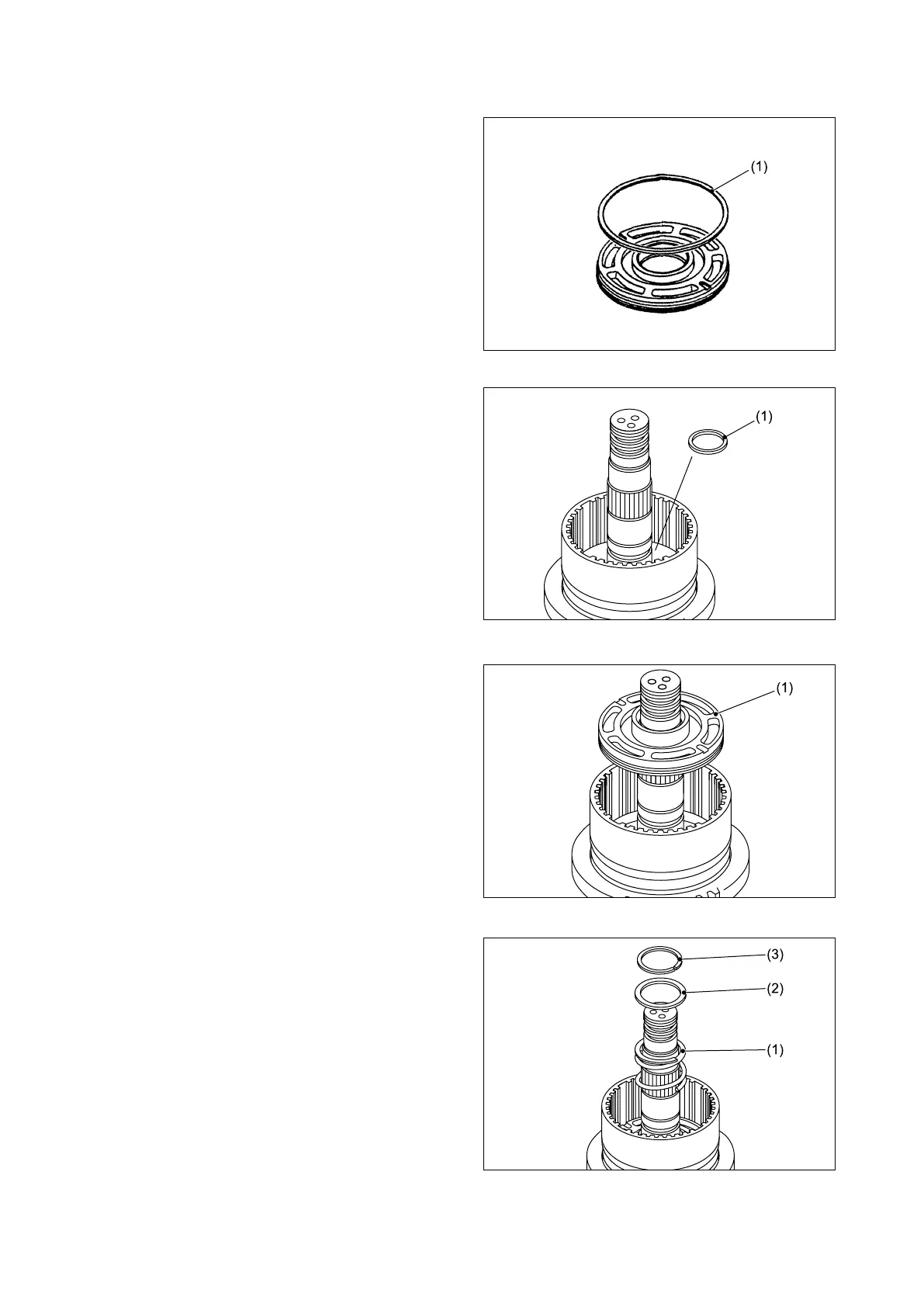 (1)

(1)

(1)

(3)
(2)
(1)