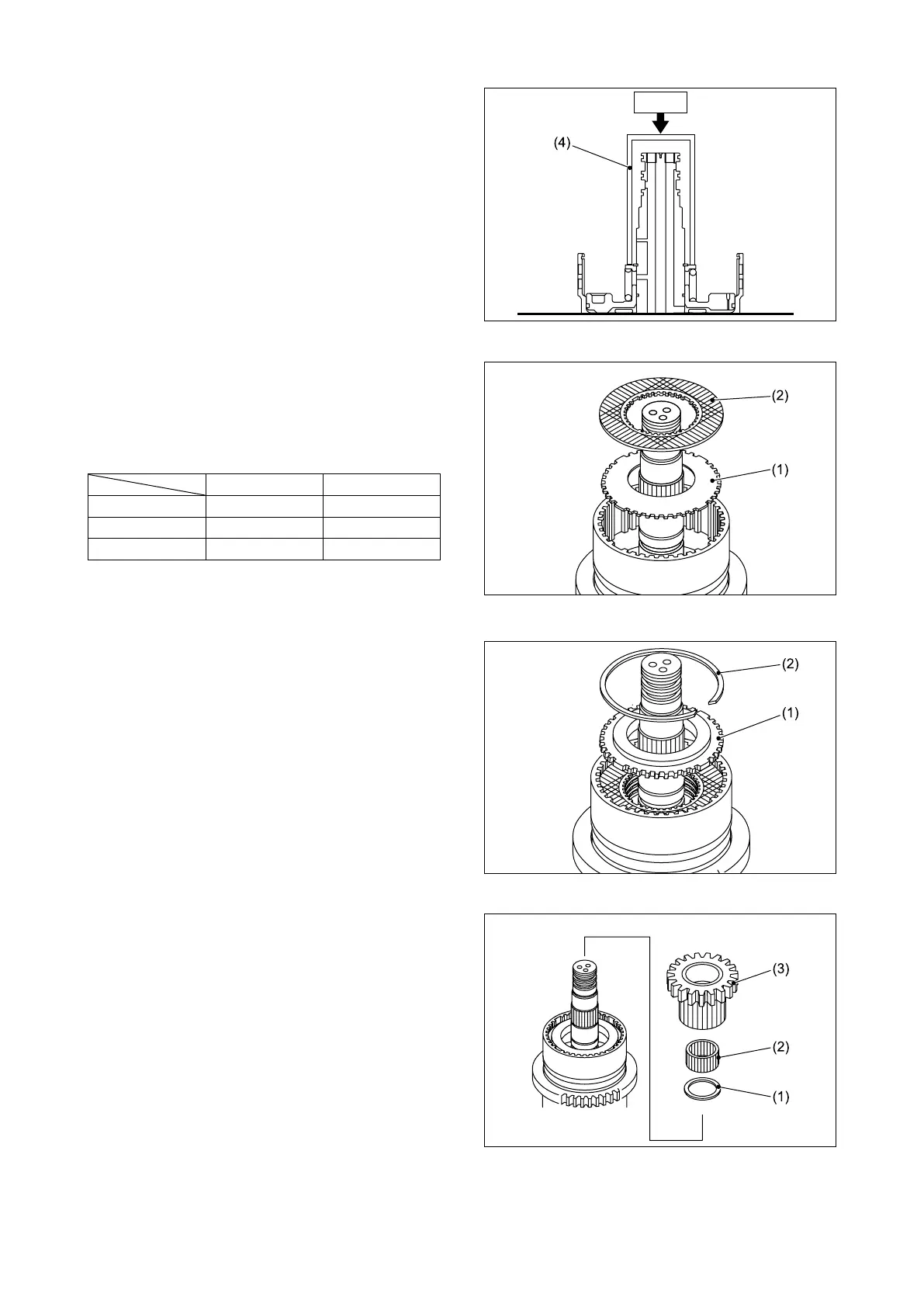 (4)

(2)
(1)

(2)
(1)

(3)
(2)
(1)