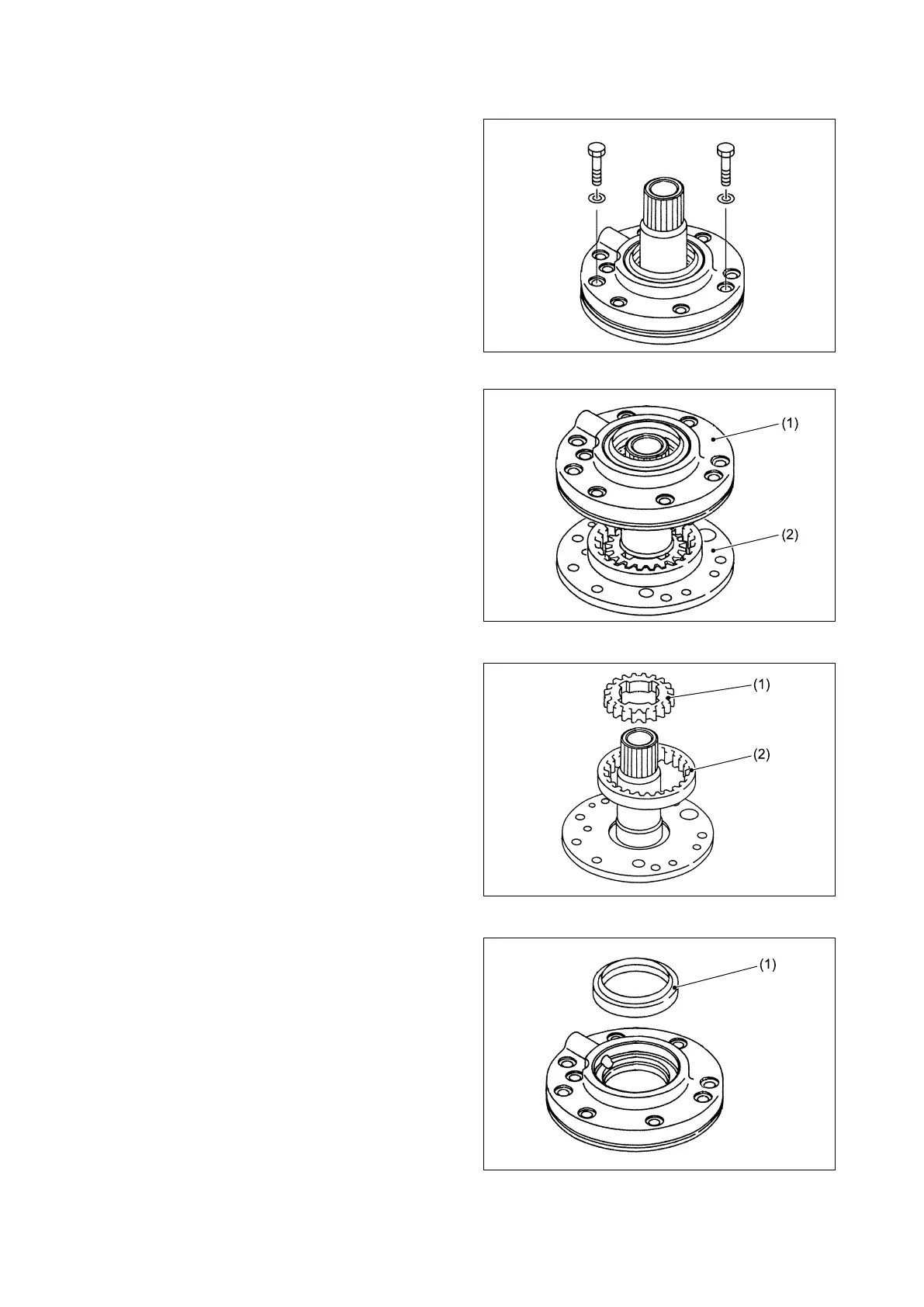 (1)

(2)

(1)

(2)

(1)