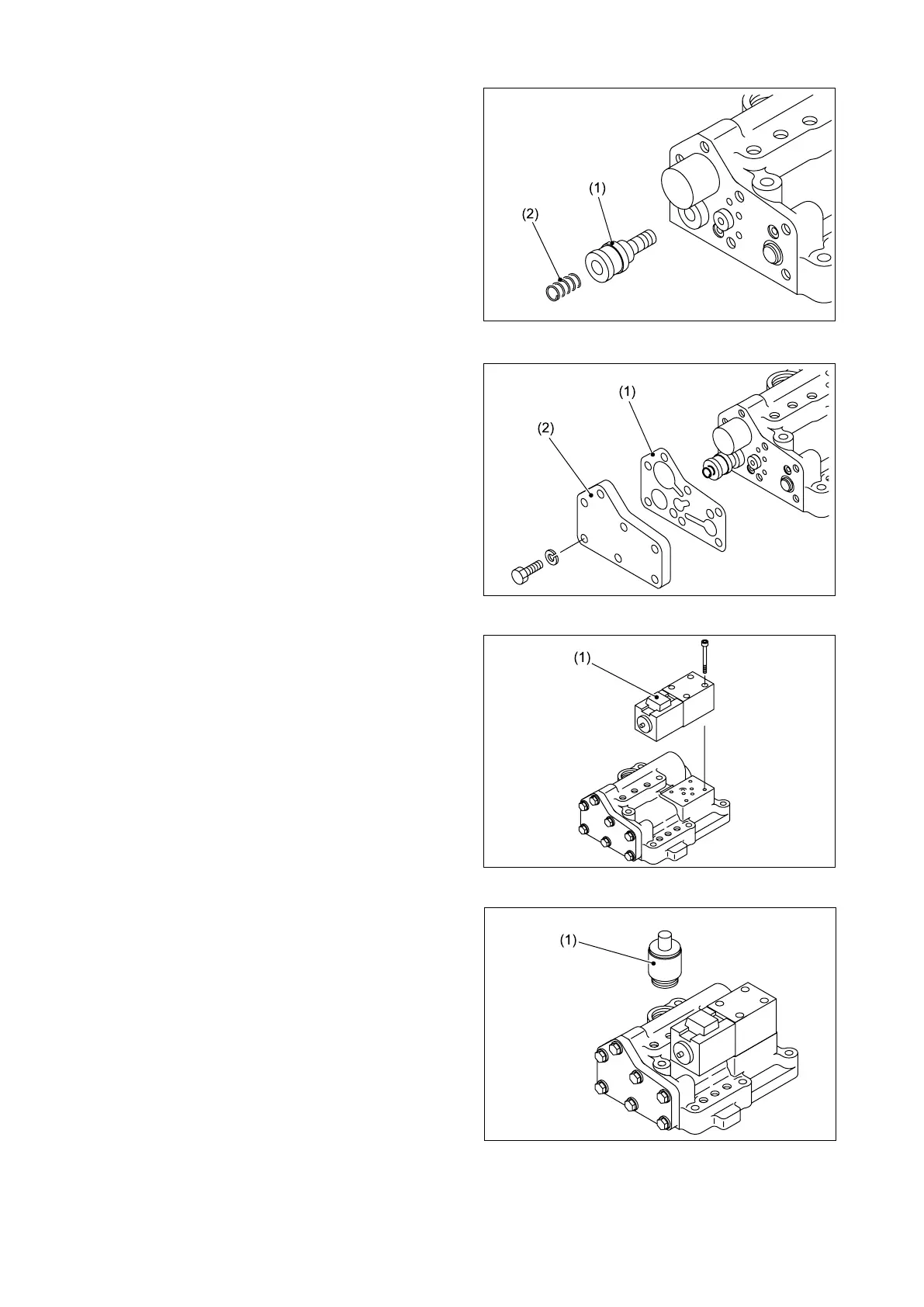 (1)
(2)

(1)
(2)

(1)

(1)