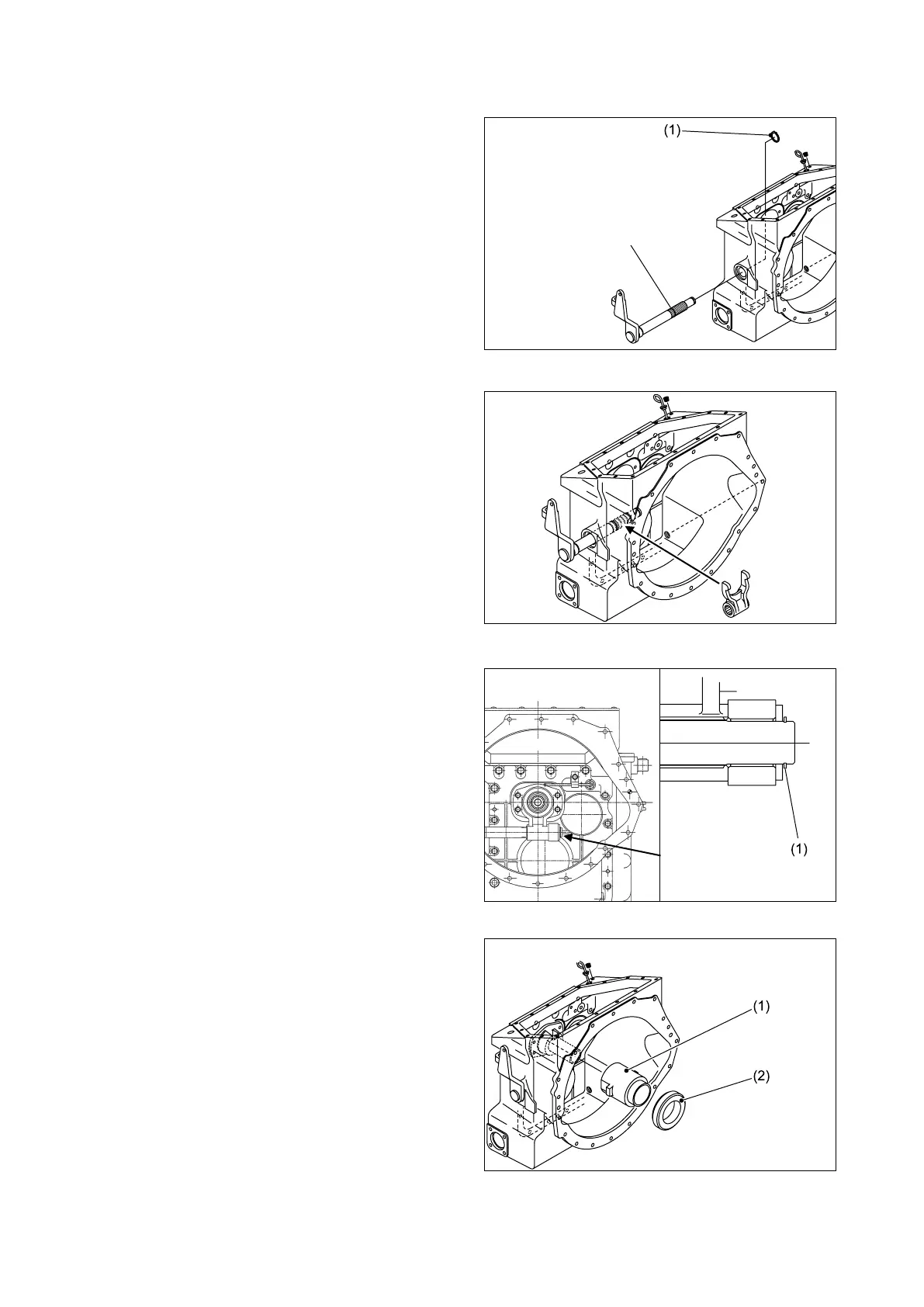 (1)

(1)

(1)

(2)