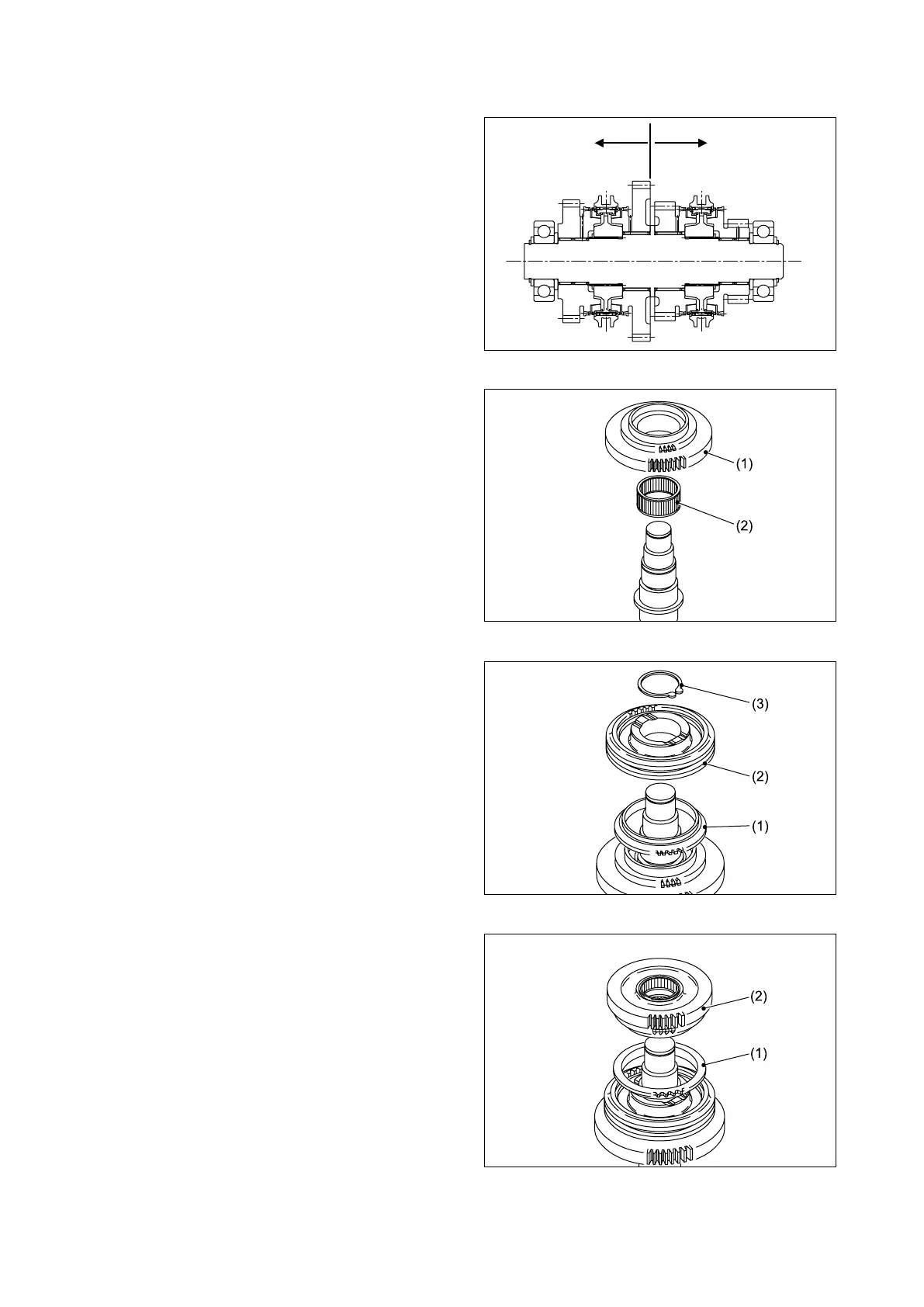 (1)
(2)

(3)
(2)
(1)

(2)
(1)