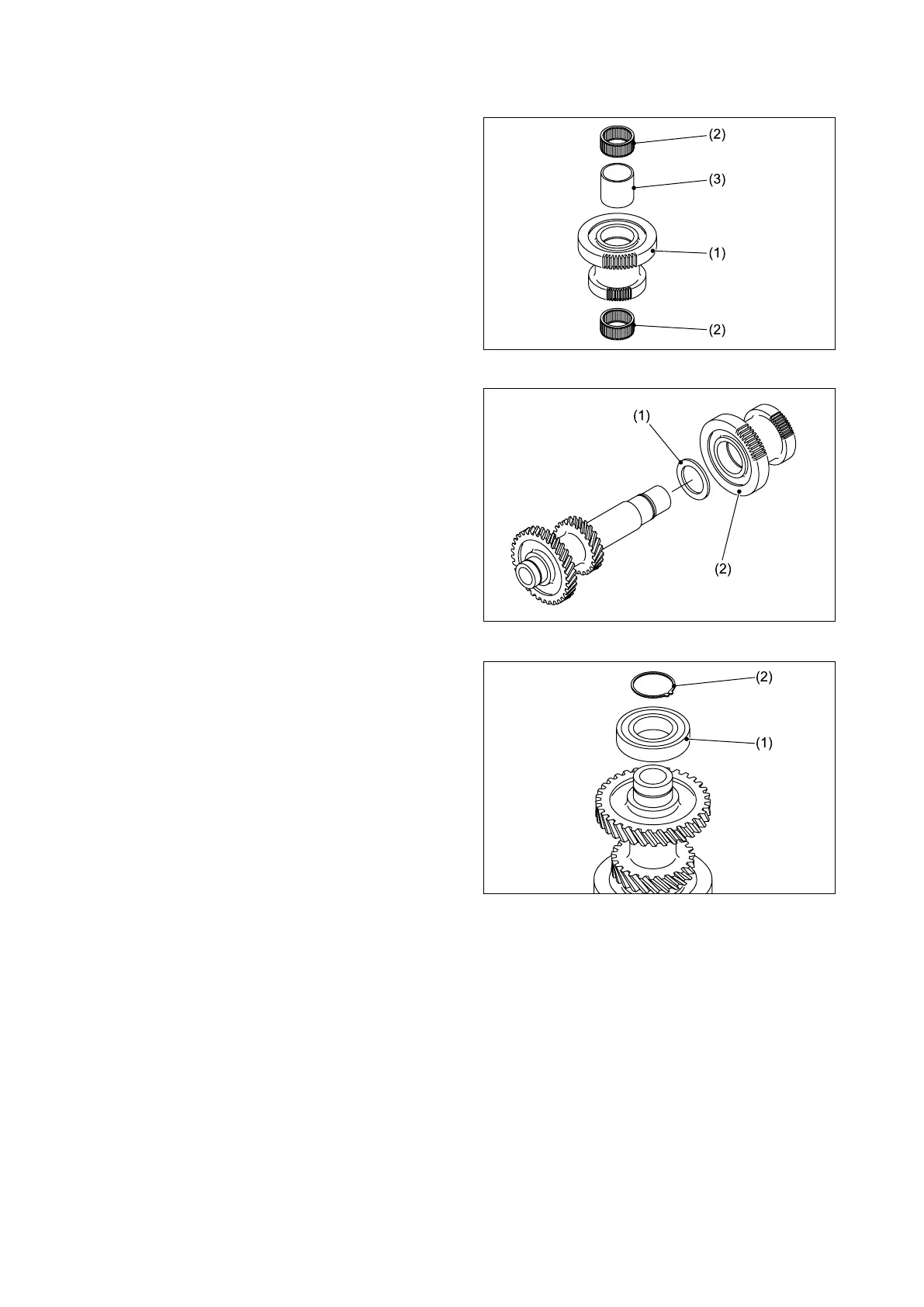 (2)
(3)
(1)
(2)

(1)
(2)

(2)
(1)