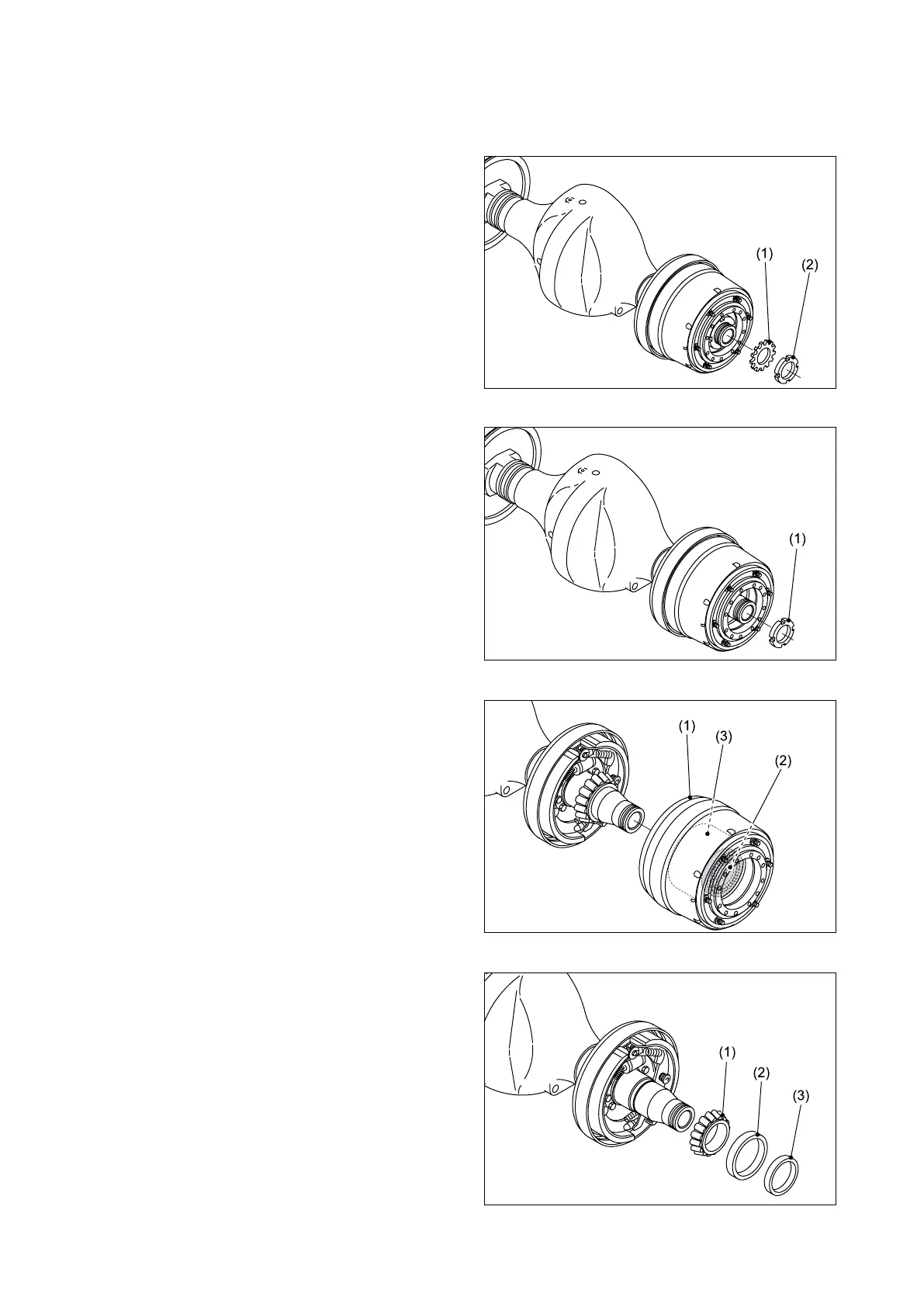 (1)
(2)

(1)

(1)
(3)
(2)

(1)
(2)
(3)