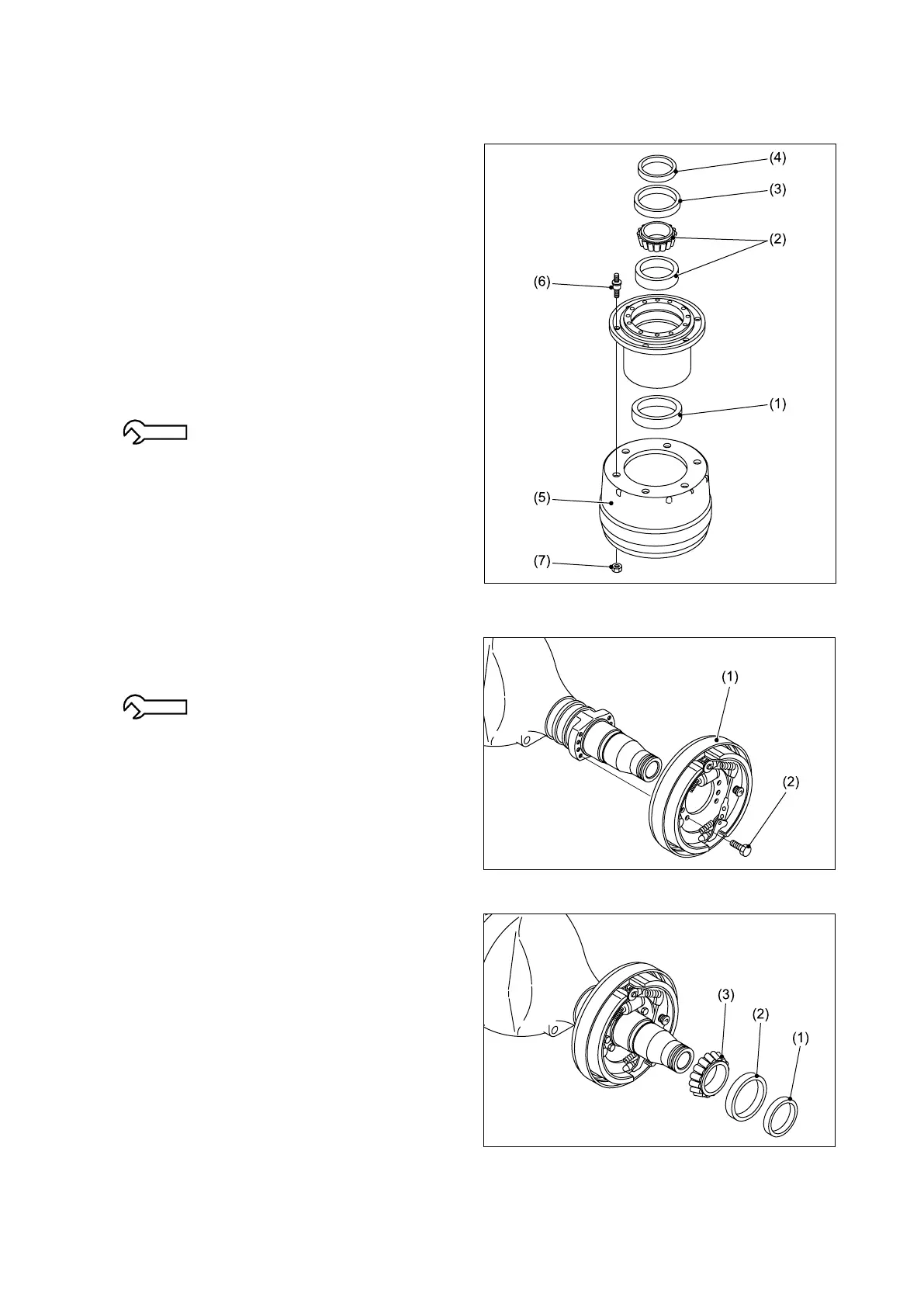 (4)
(3)
(2)
(6)
(1)
(5)
(7)

(1)
(2)

(3)
(2)
(1)