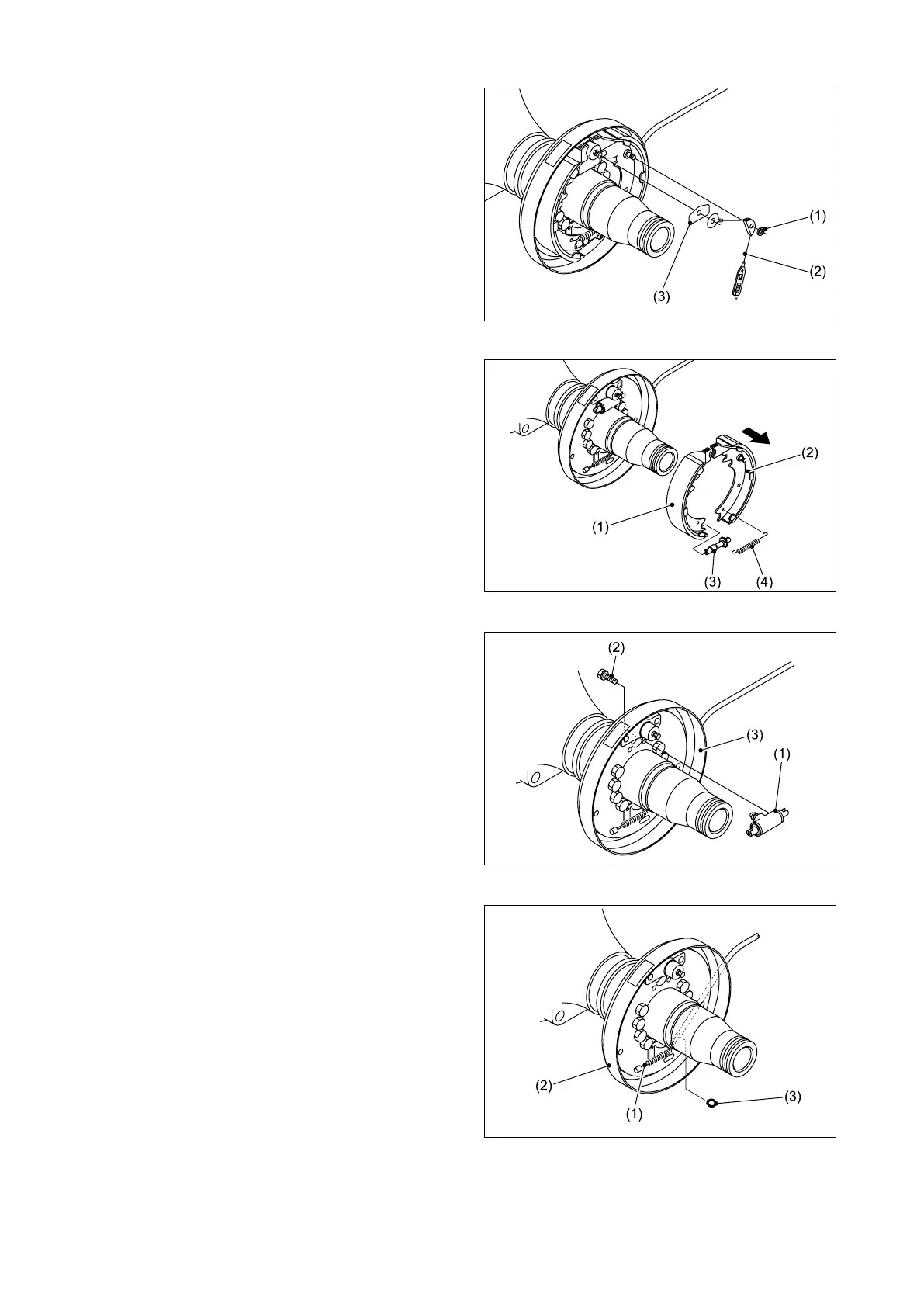 (1)
(2)
(3)

(2)
(1)
(3)
(4)

(2)
(3)
(1)

(2)
(1)
(3)