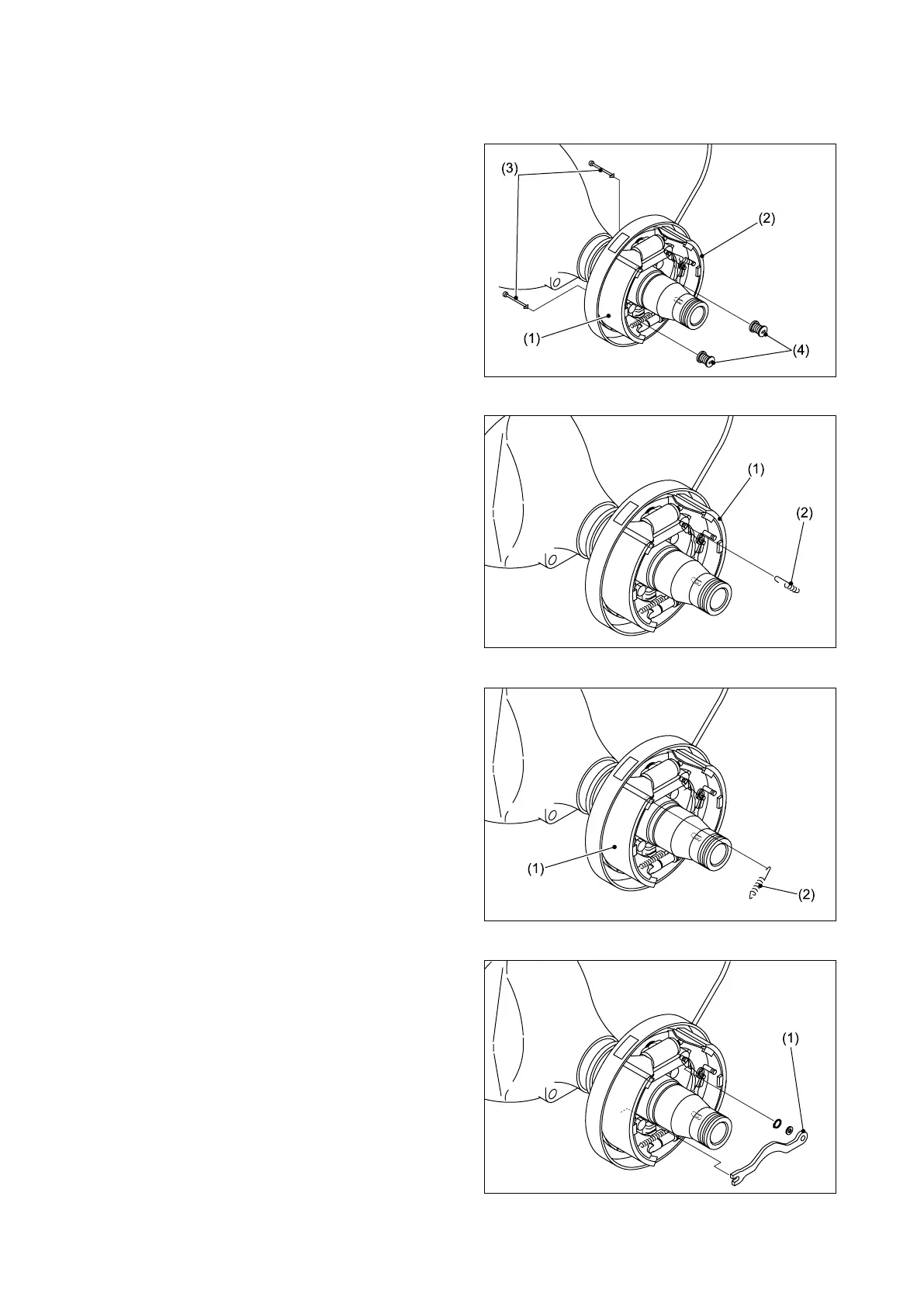 (3)
(2)
(1)
(4)

(1)
(2)

(1)
(2)

(1)