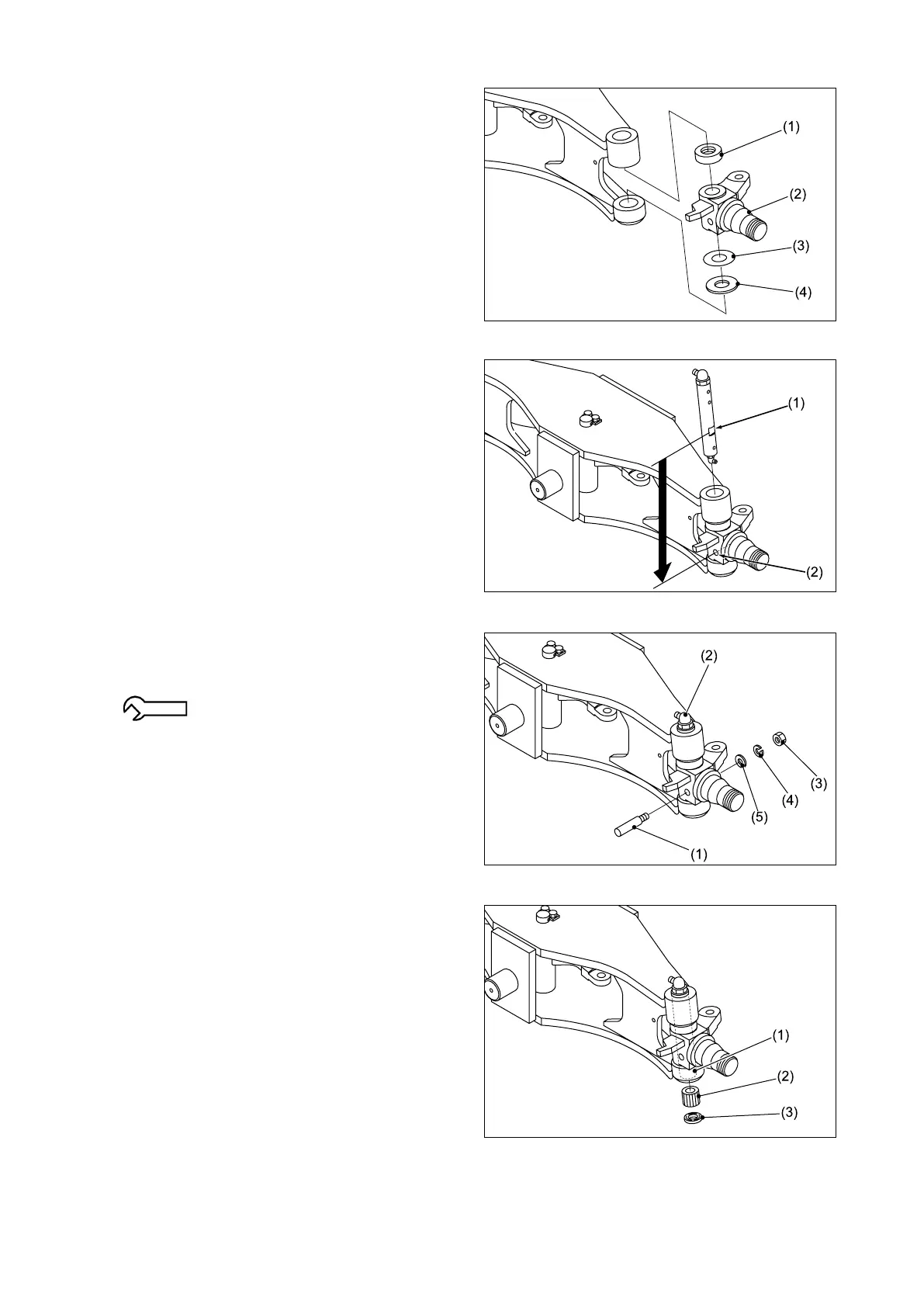 (1)
(2)
(3)
(4)

(1)
(2)

(2)
(3)
(4)
(5)
(1)

(1)
(2)
(3)