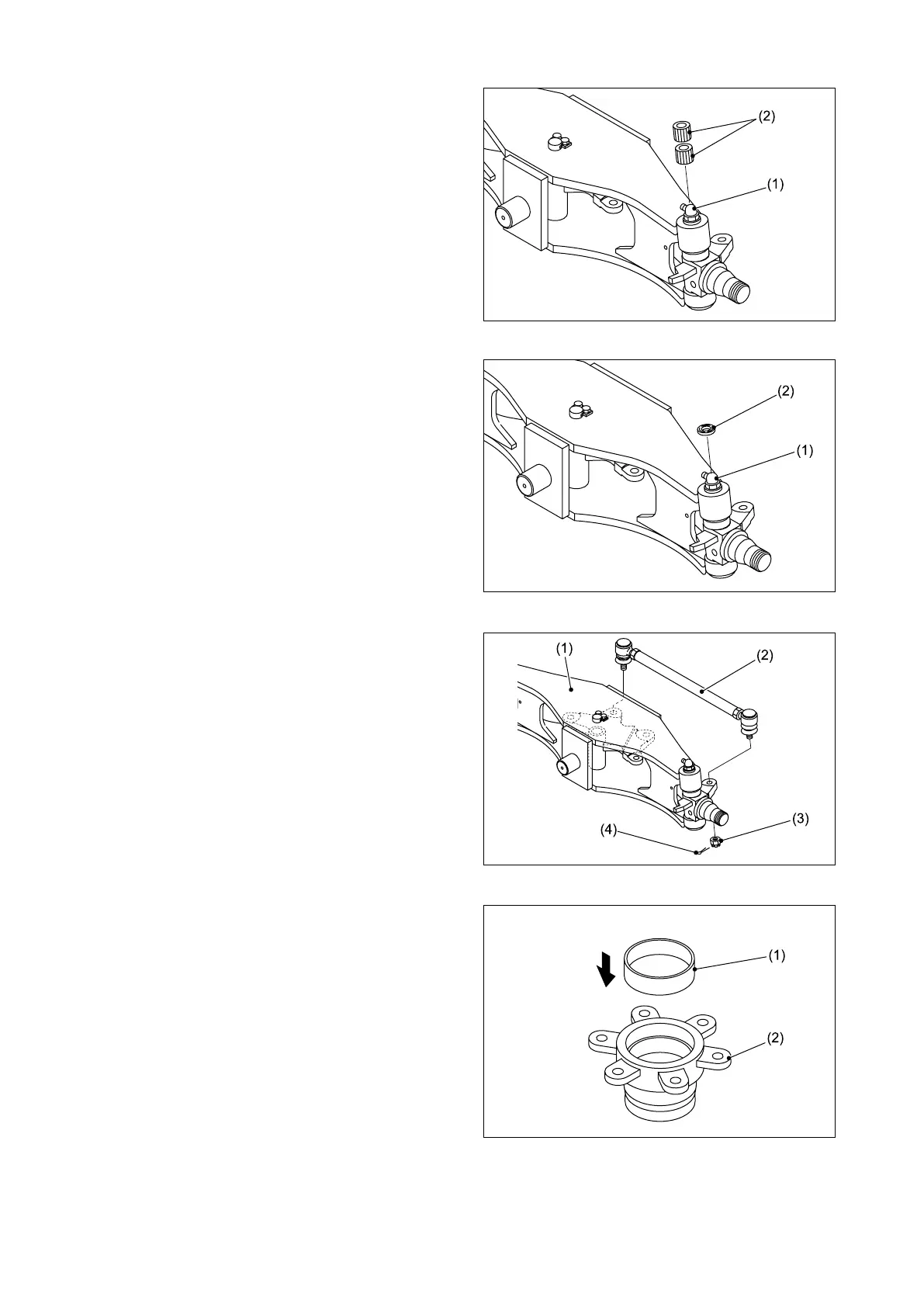 (2)
(1)

(2)
(1)

(1)
(2)
(3)
(4)

(1)
(2)