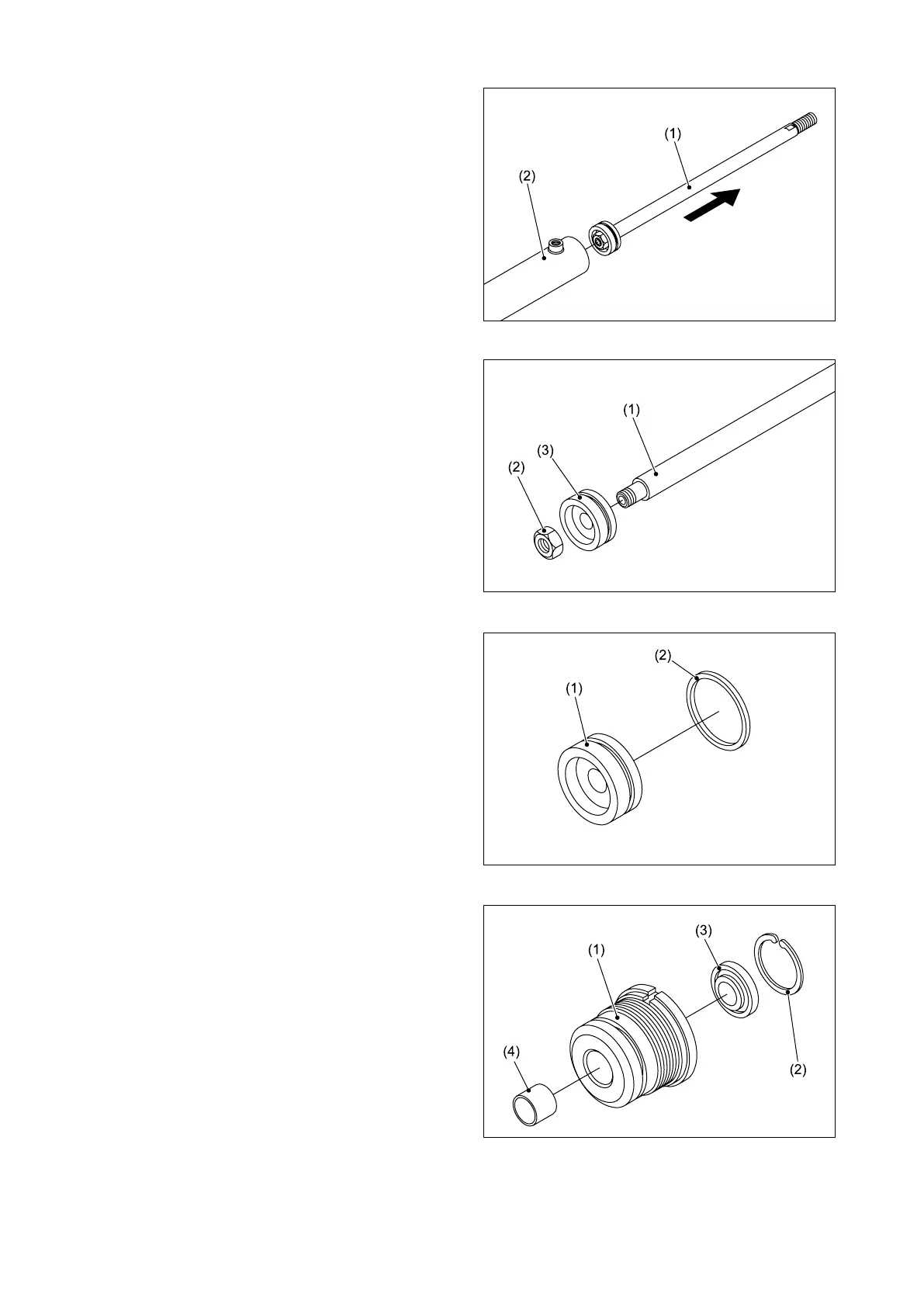 (1)
(2)

(1)
(3)
(2)

(2)
(1)

(3)
(1)
(4)
(2)