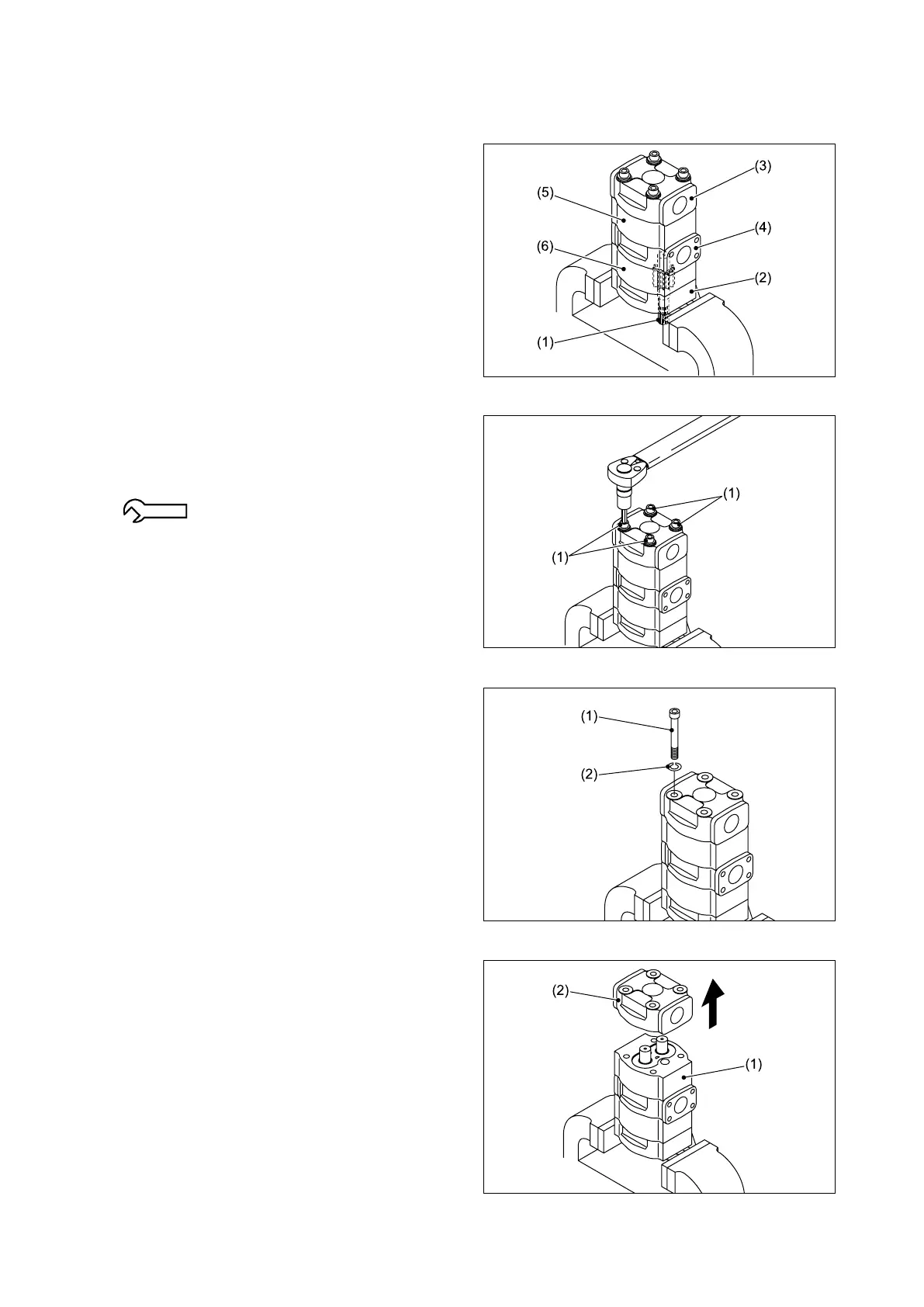 (3)
(5)
(4)
(6)
(2)
(1)

(1)
(1)

(1)
(2)

(2)
(1)