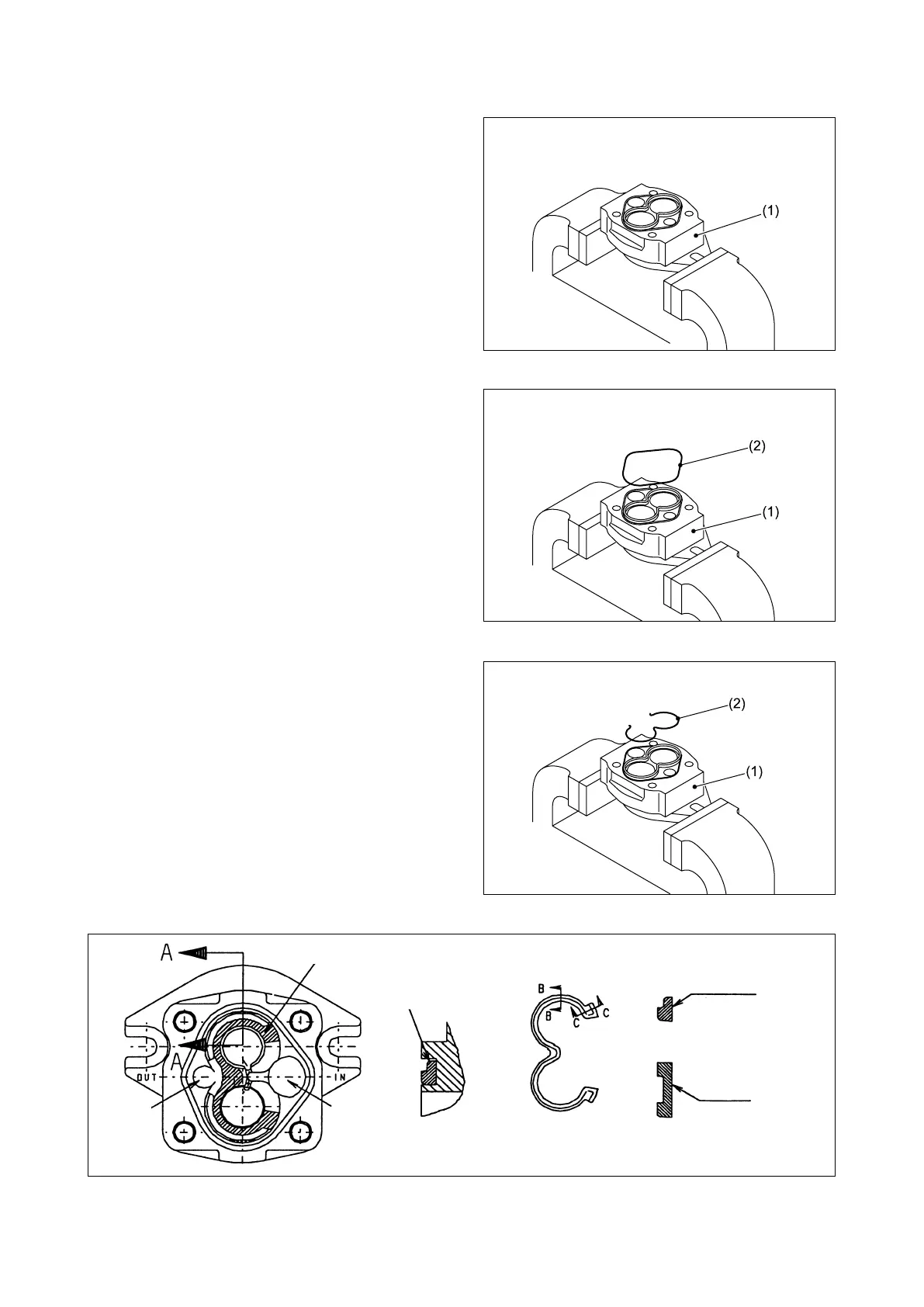 (1)

(2)

(1)

(2)

(1)

A

A

OUT

IN

B

B

C

C