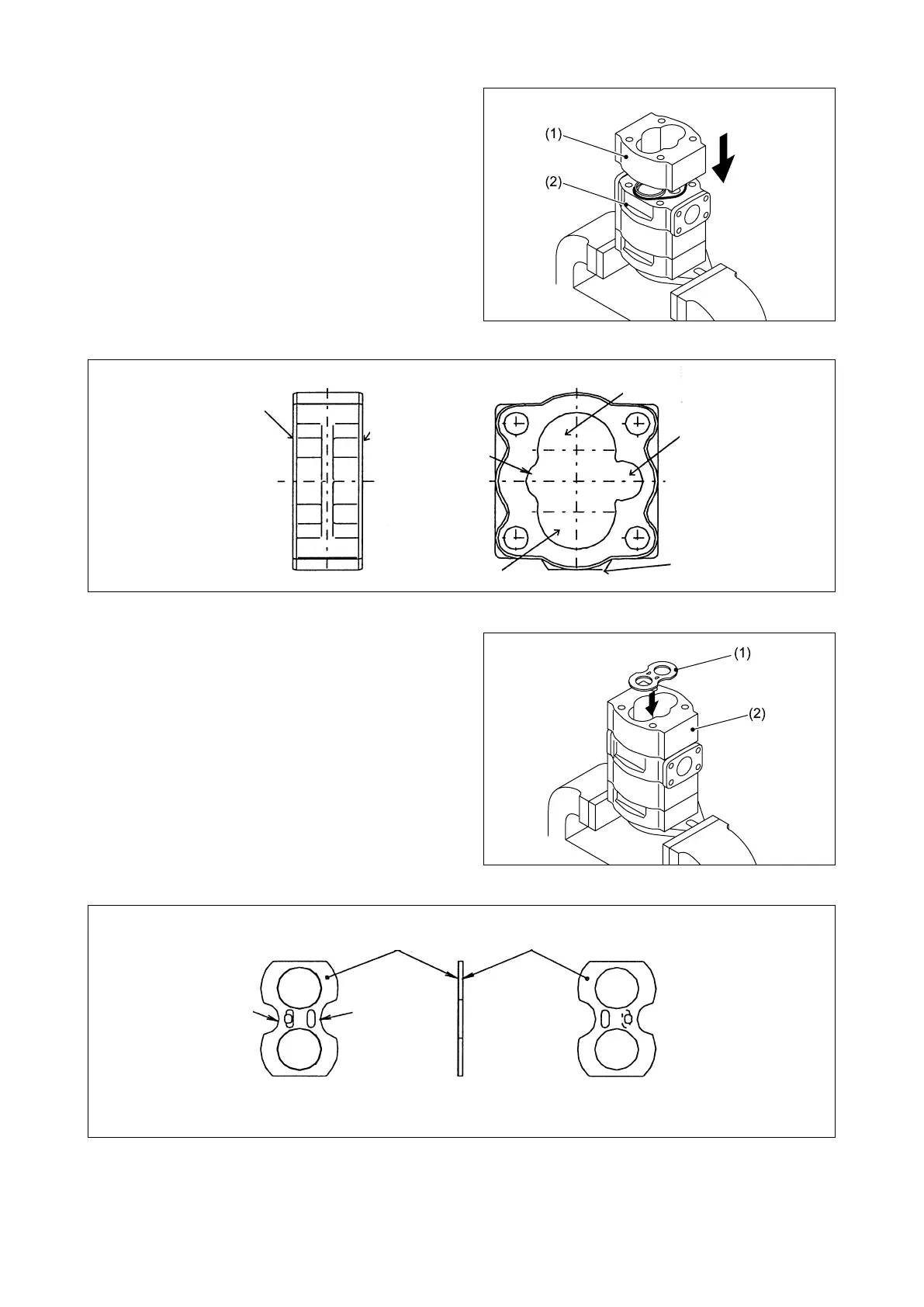 (1)
(2)

(1)
(2)