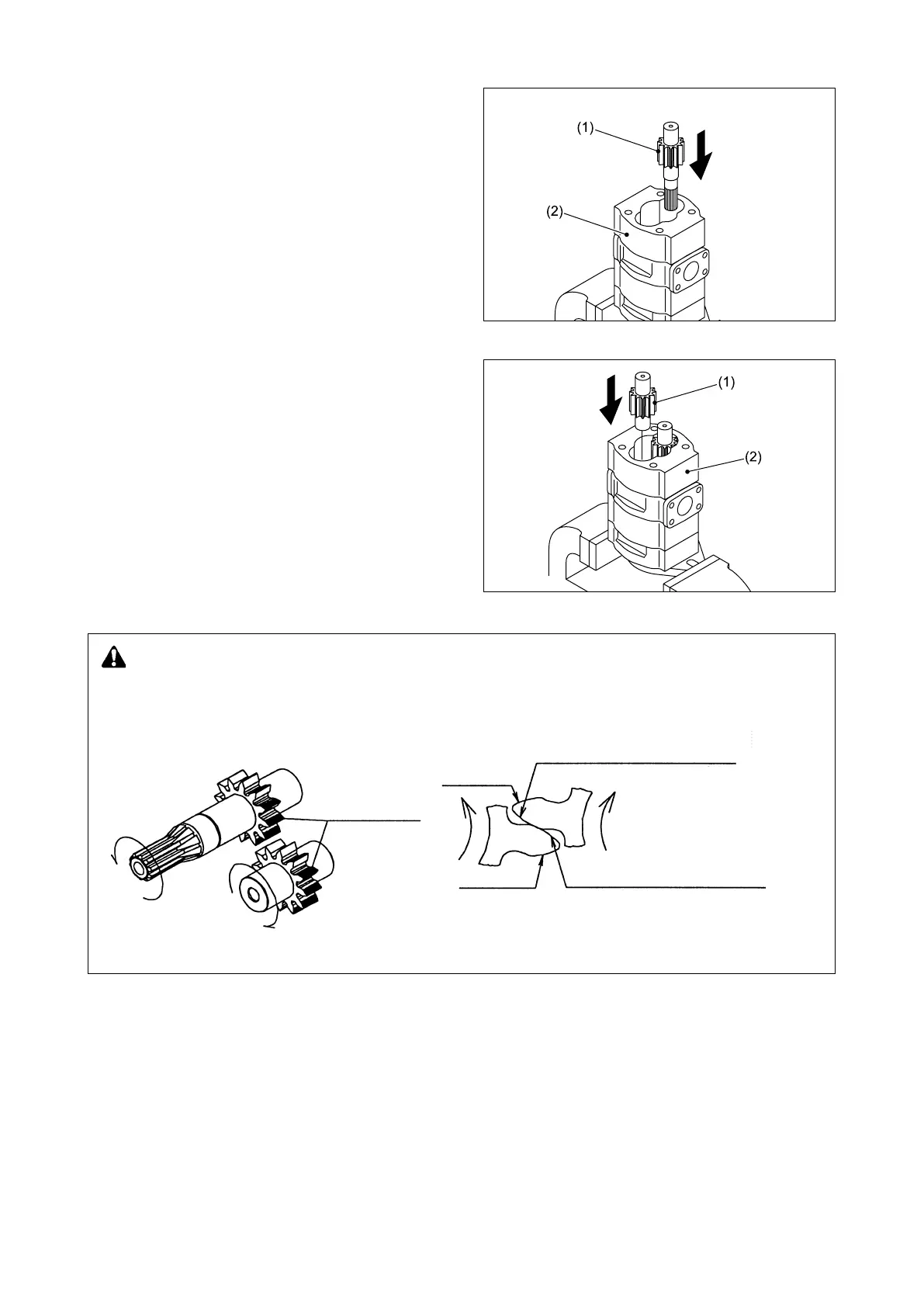 (1)

(2)

(1)

(2)