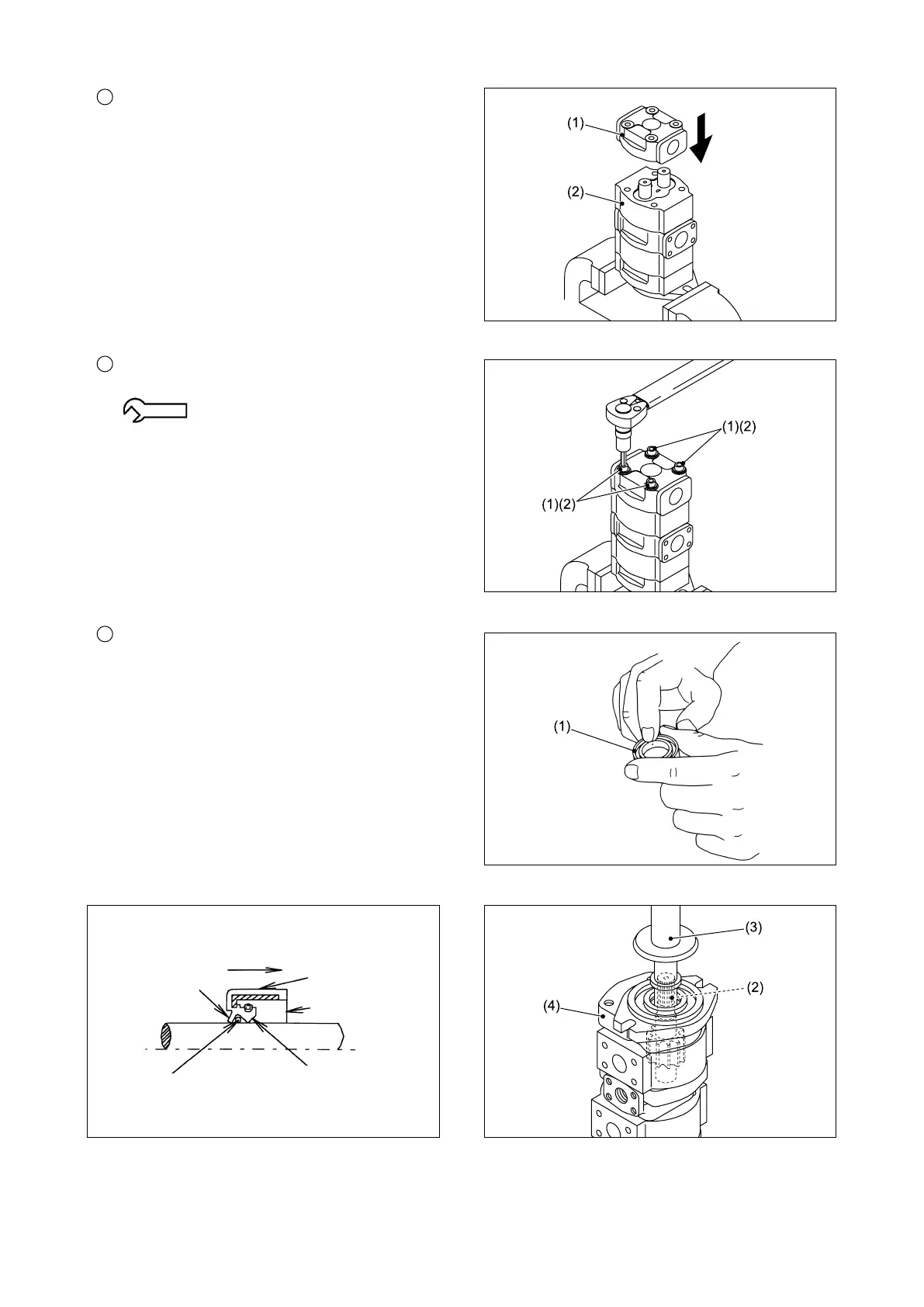 (1)

(2)

(1)(2)

(1)(2)

(1)

(3)

(2)

(4)