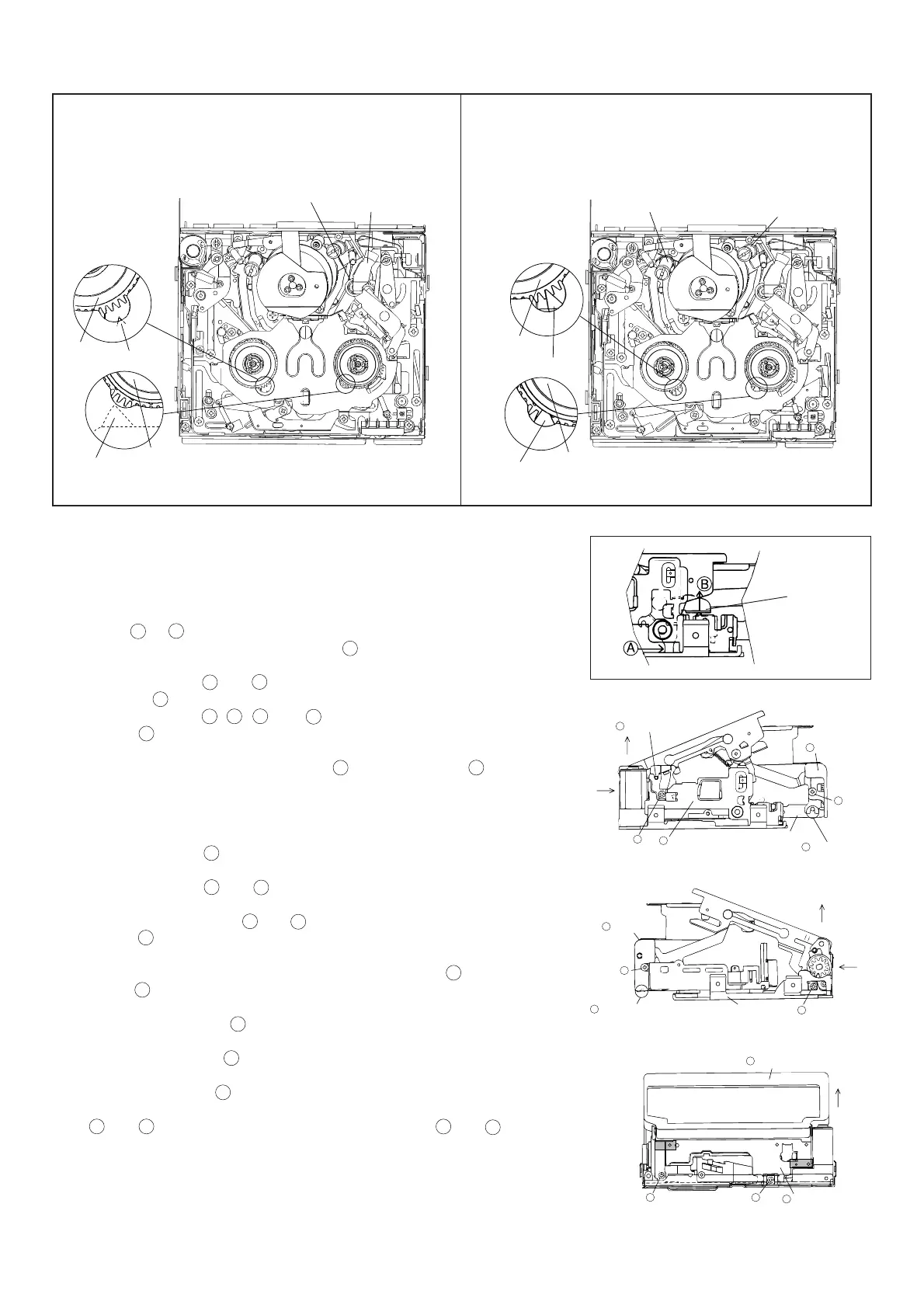 B

A