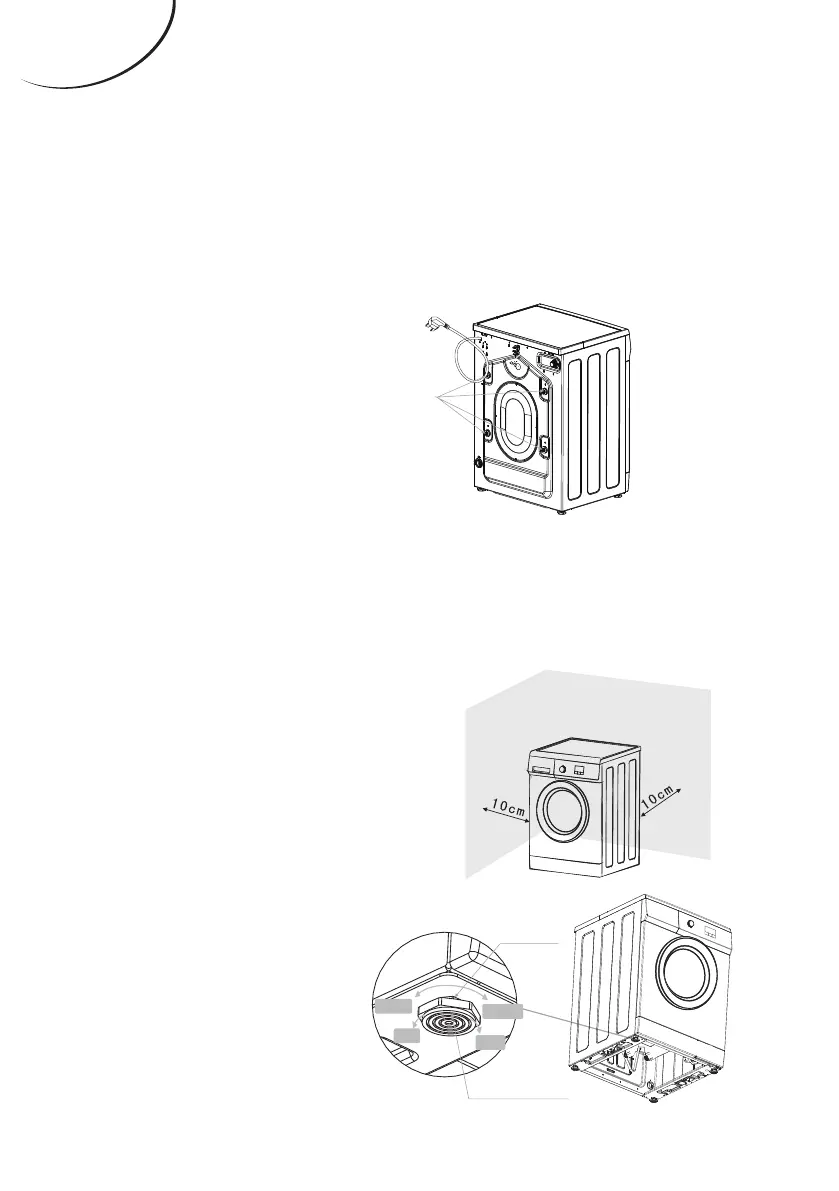 10cm

10cm