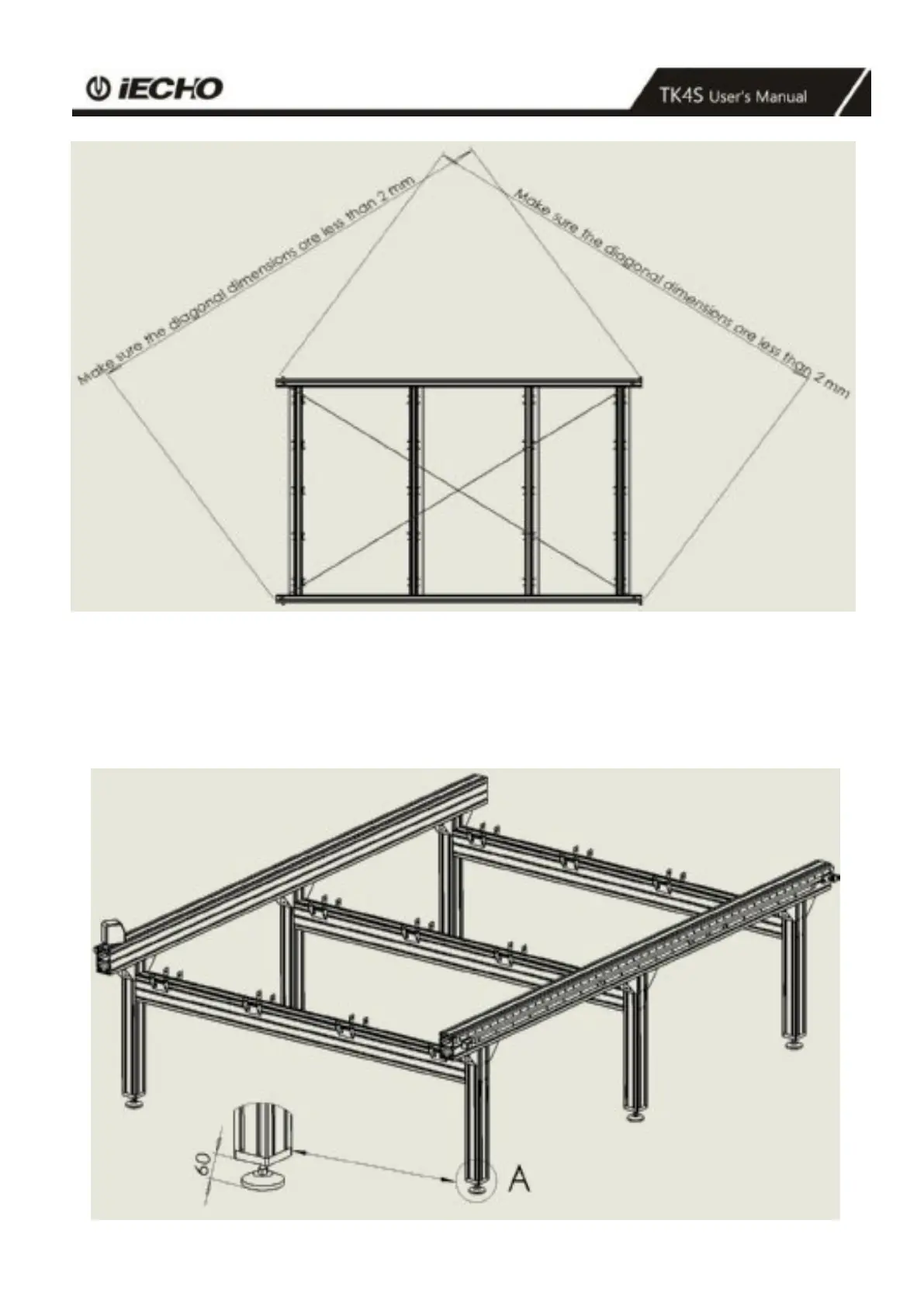 iECHO

TK4S User's Manual

Make sure the diagonal dimensions are less than 2 mm

Make sure the diagonal dimensions are less than 2 mm

60

A