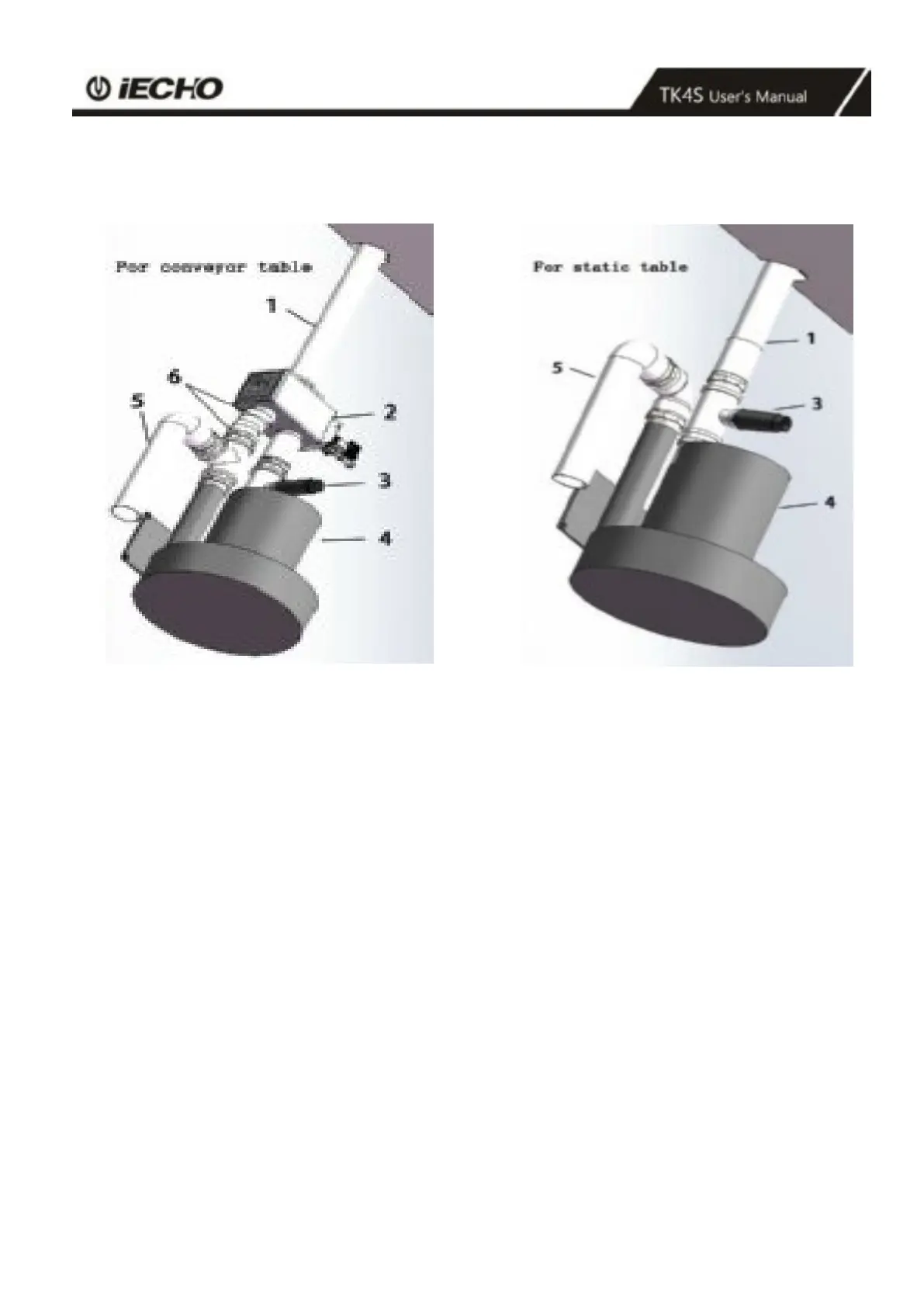 iECHO

TK4S User's Manual

For conveyor table

1

6

5

2

3

4

For static table

1

5

3

4