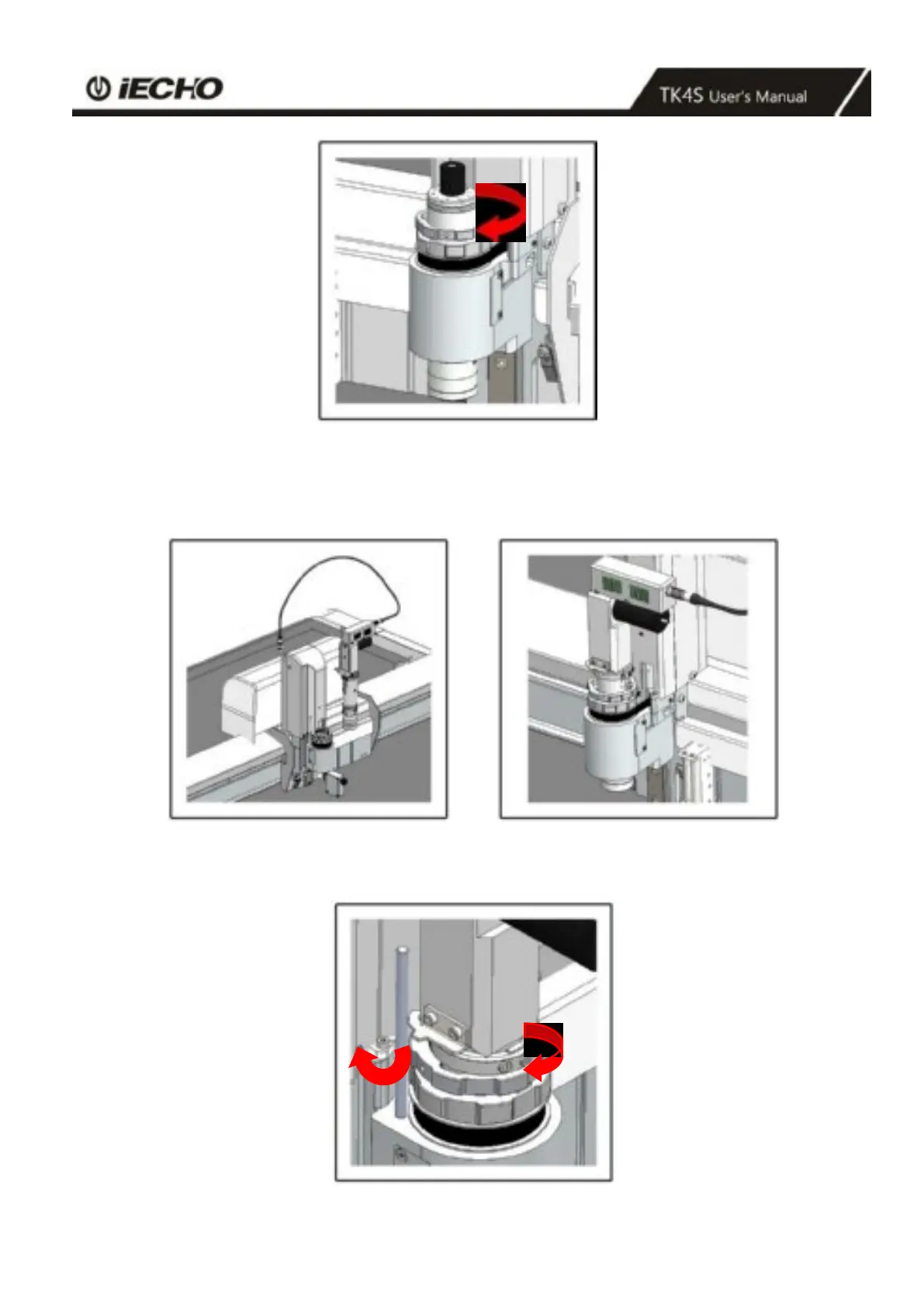 iECHO

TK4S User's Manual