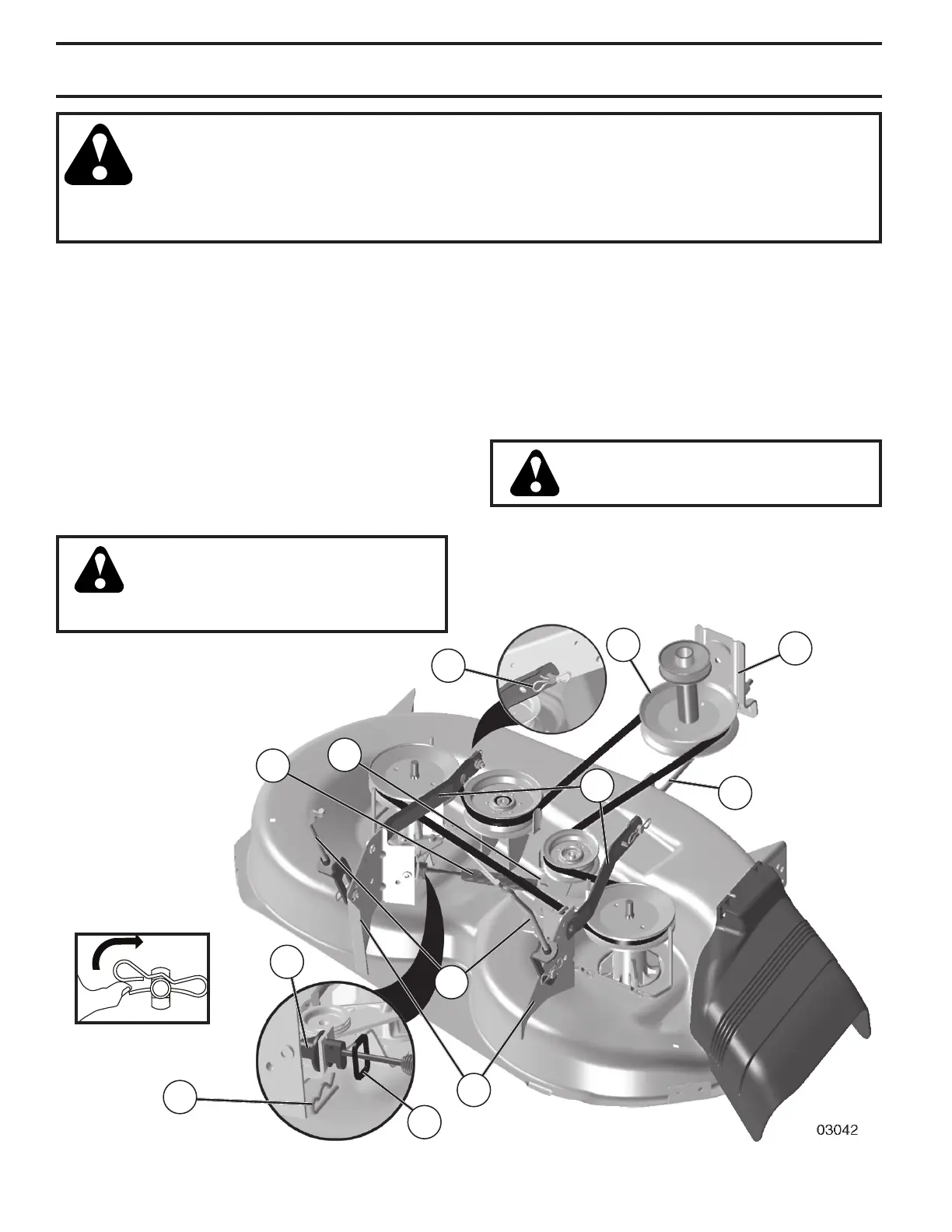 03042