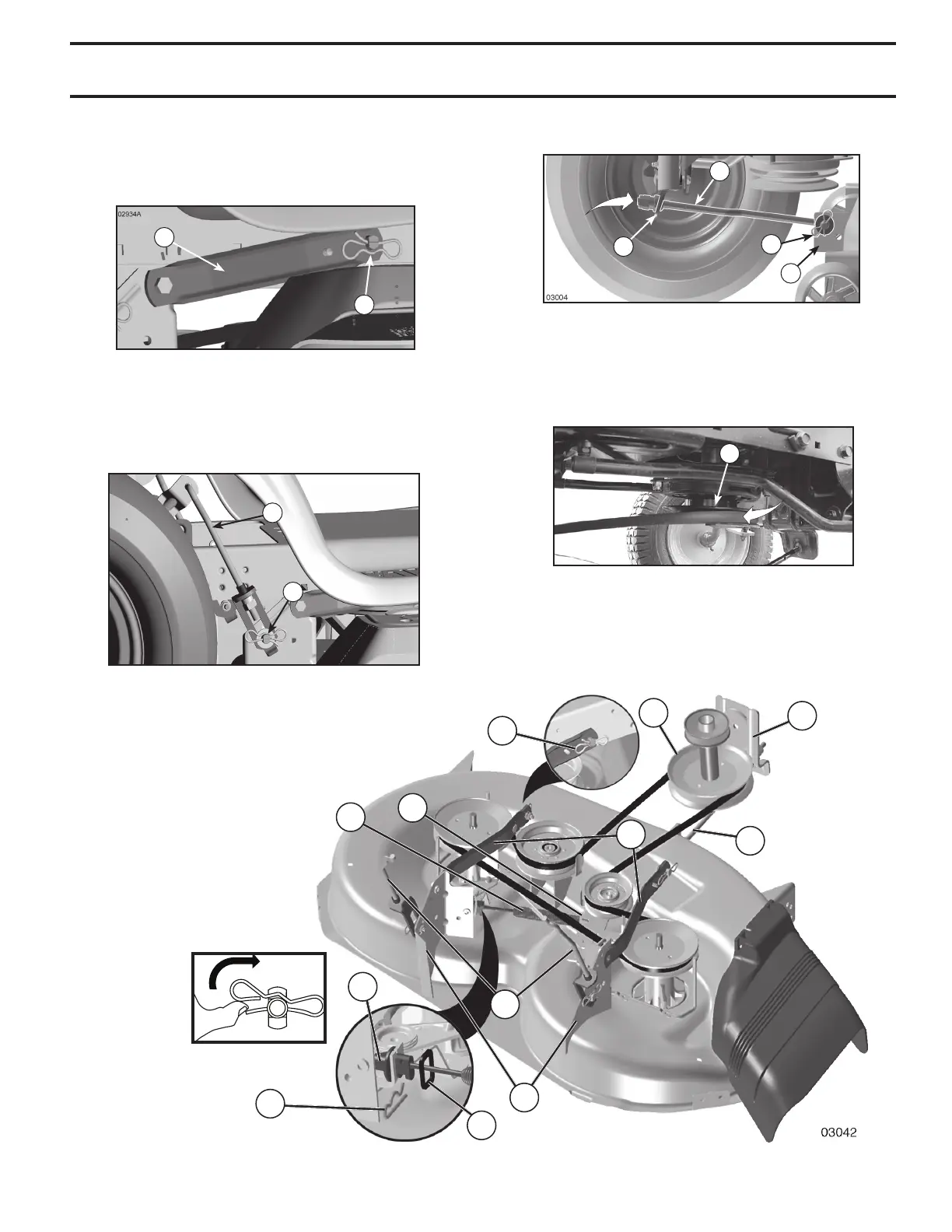 02934A

03004

03042