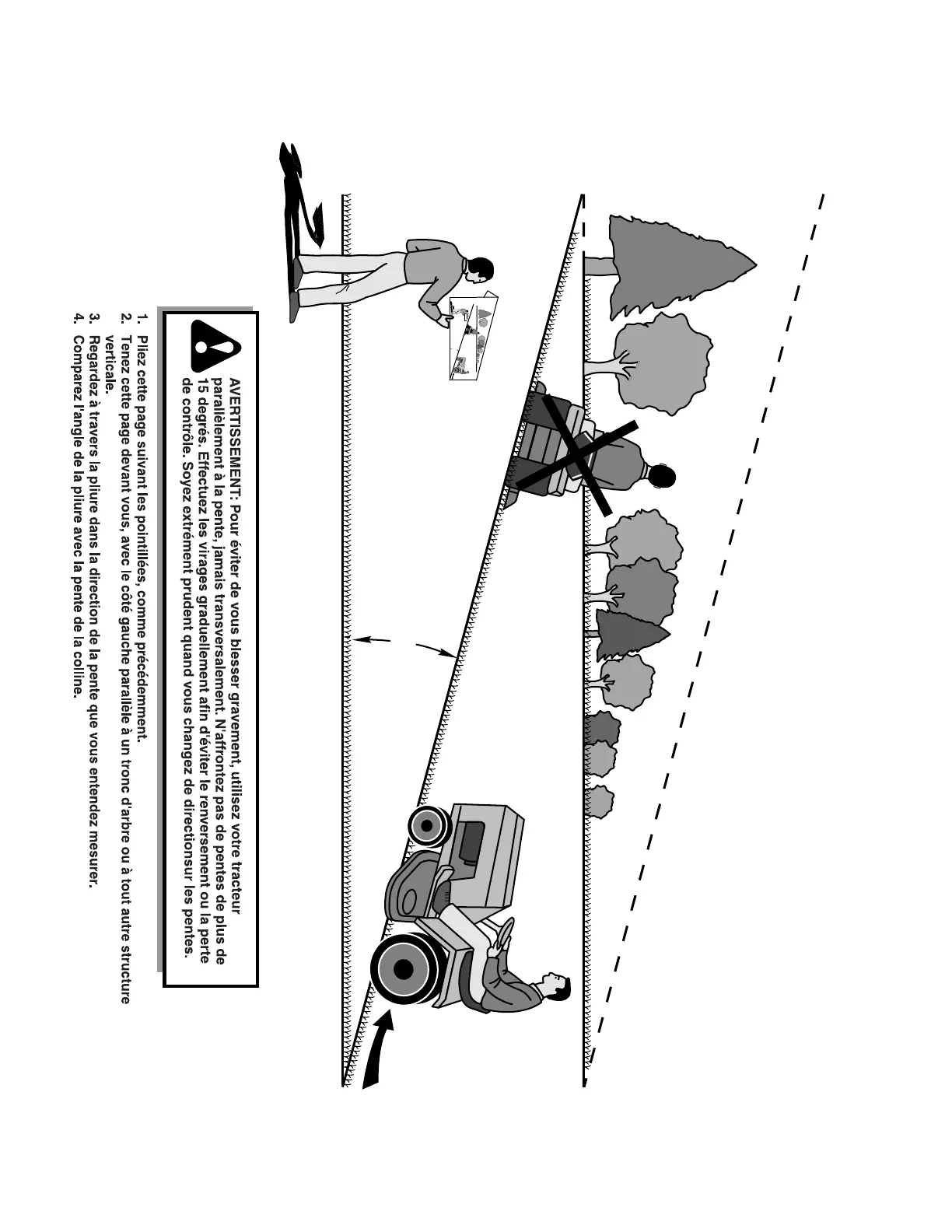 AVERTISSEMENT: Pour éviter de vous blesser gravement, utilisez votre tracteur parallèlement à la pente, jamais transversalement. N'affrontez pas de pentes de plus de 15 degrés. Effectuez les virages graduellement afin d'éviter le renversement ou la perte de contrôle. Soyez extrêment prudent quand vous changez de directionsur les pentes.

1. Pliez cette page suivant les pointillées, comme précédemment.
2. Tenez cette page devant vous, avec le côté gauche parallèle à un tronc d'arbre ou à tout autre structure verticale.
3. Regardez à travers la pliure dans la direction de la pente que vous entendez mesurer.
4. Comparez l'angle de la pliure avec la pente de la colline.