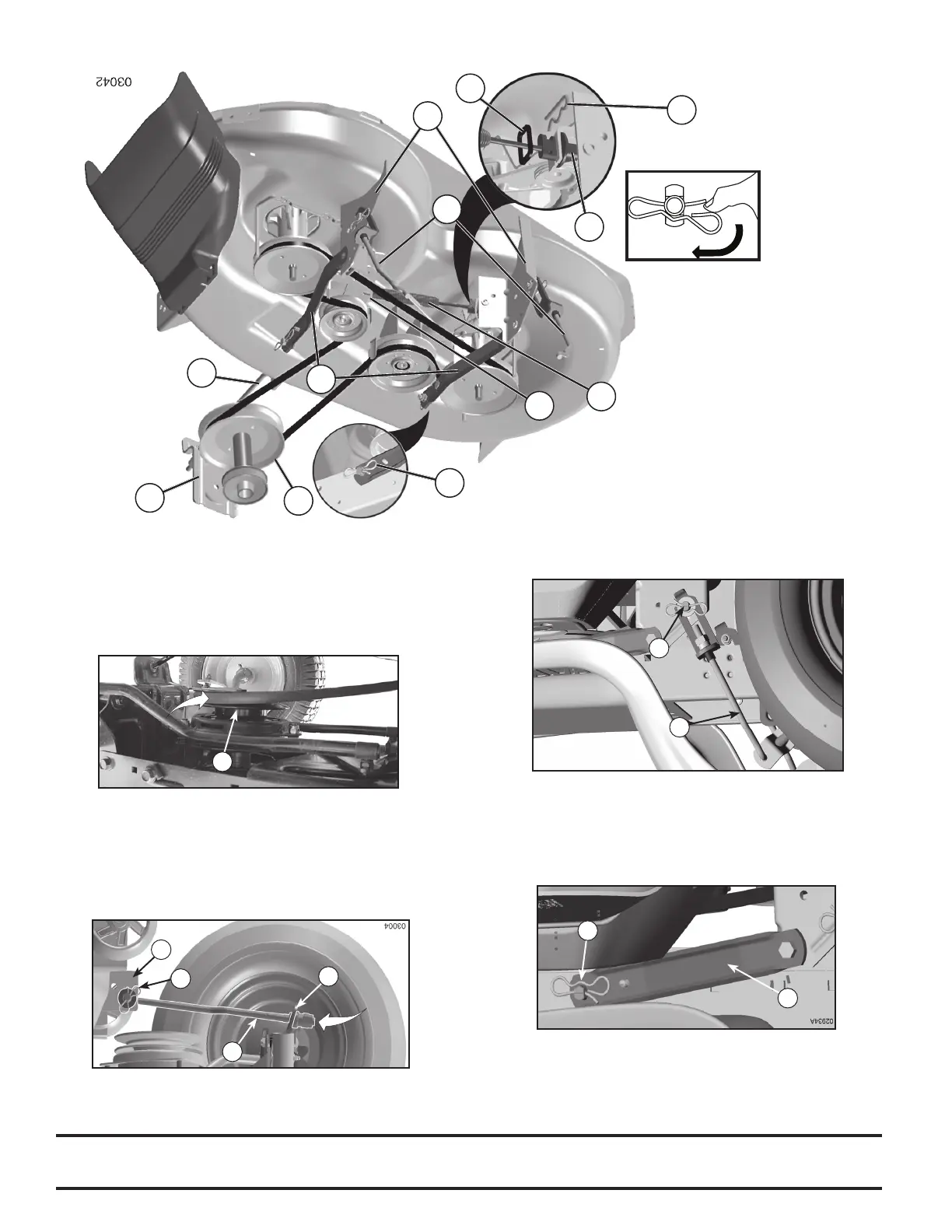 03042

03004

02934A