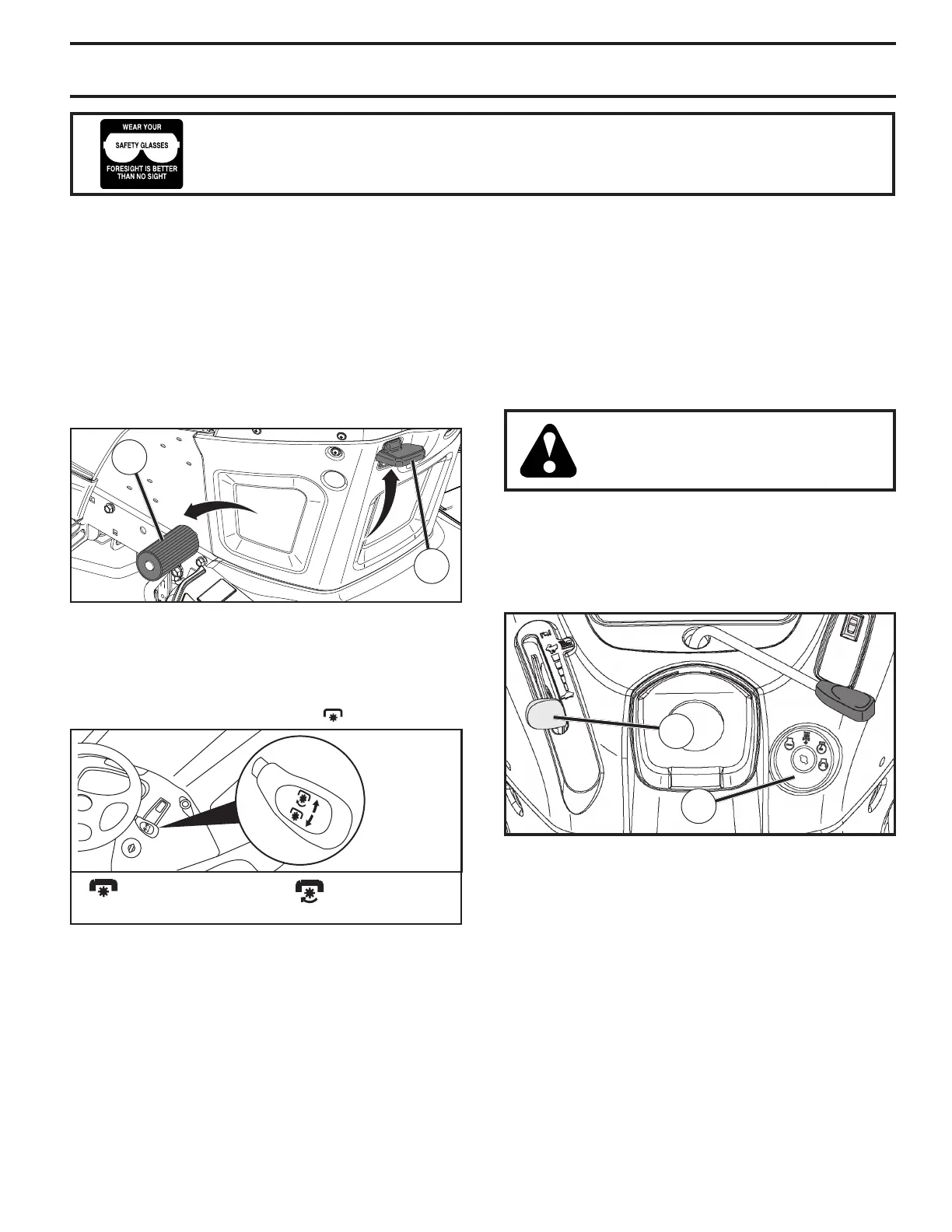 WEAR YOUR

SAFETY GLASSES

FORESIGHT IS BETTER THAN NO SIGHT