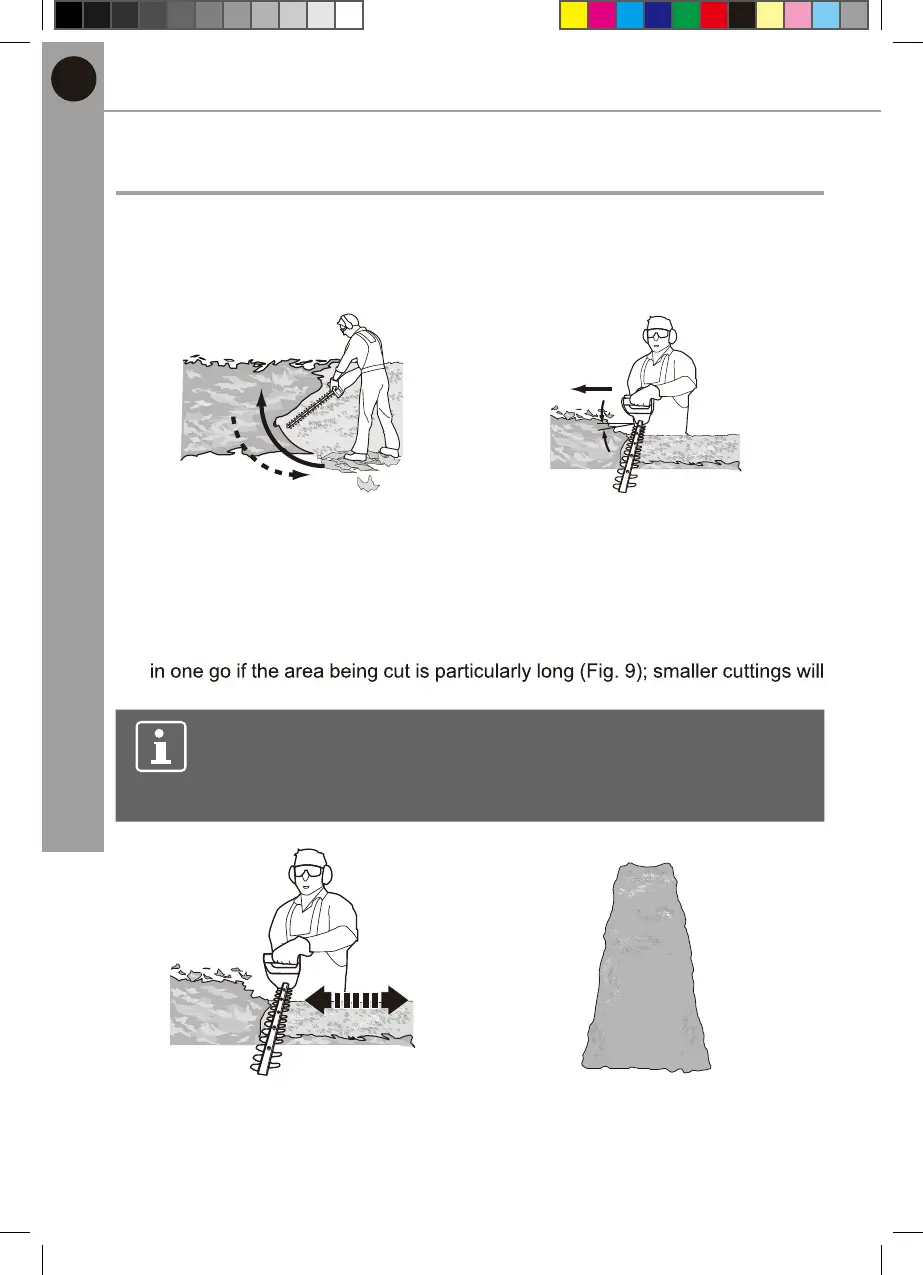 in one go if the area being cut is particularly long (Fig. 9); smaller cuttings will