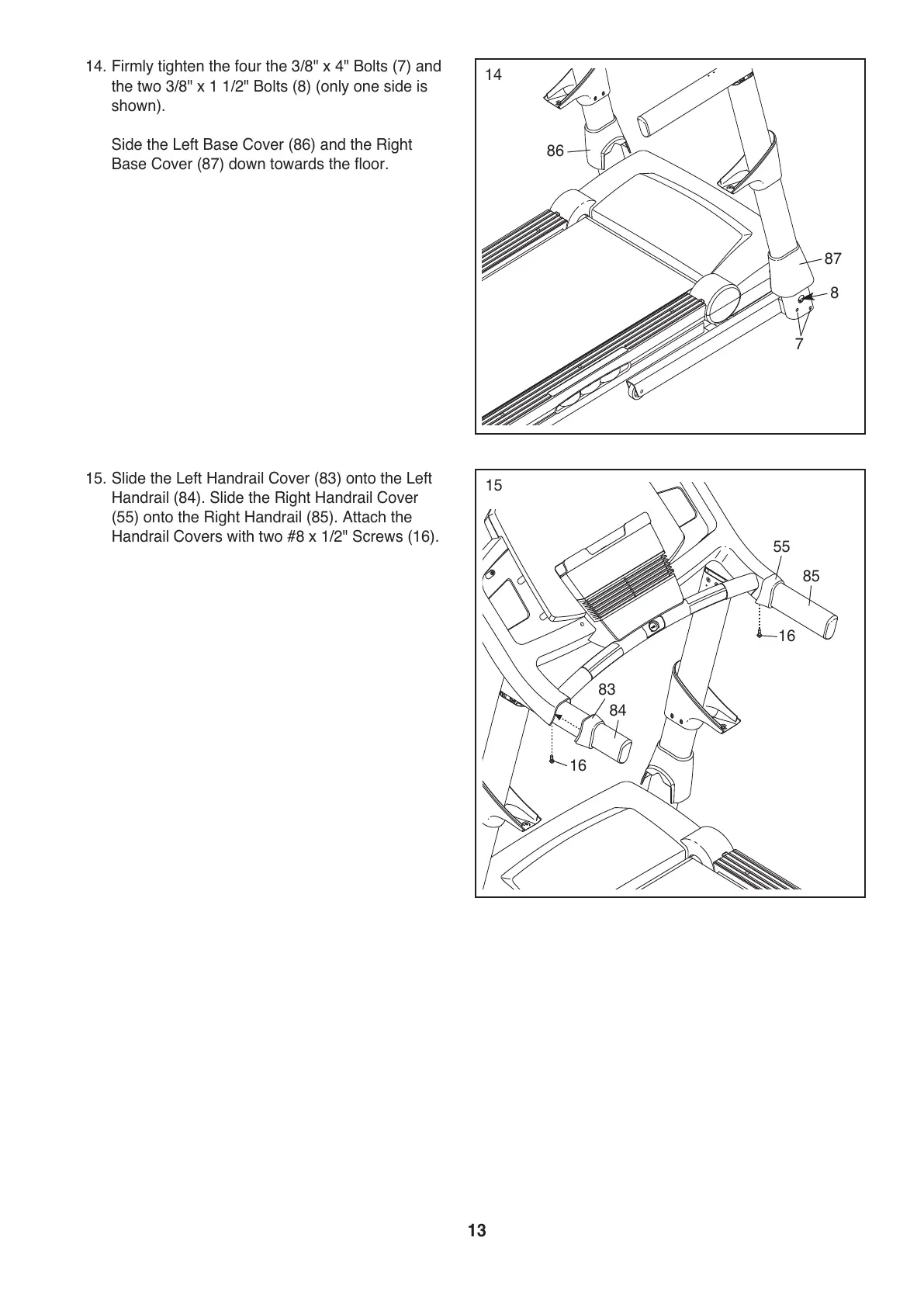 14. Firmly tighten the four the 3/8" x 4" Bolts (7) and the two 3/8" x 1 1/2" Bolts (8) (only one side is shown).

Side the Left Base Cover (86) and the Right Base Cover (87) down towards the floor.

14
86
87
8
7

15. Slide the Left Handrail Cover (83) onto the Left Handrail (84). Slide the Right Handrail Cover (55) onto the Right Handrail (85). Attach the Handrail Covers with two #8 x 1/2" Screws (16).

15
55
85
16
83
84
16

13