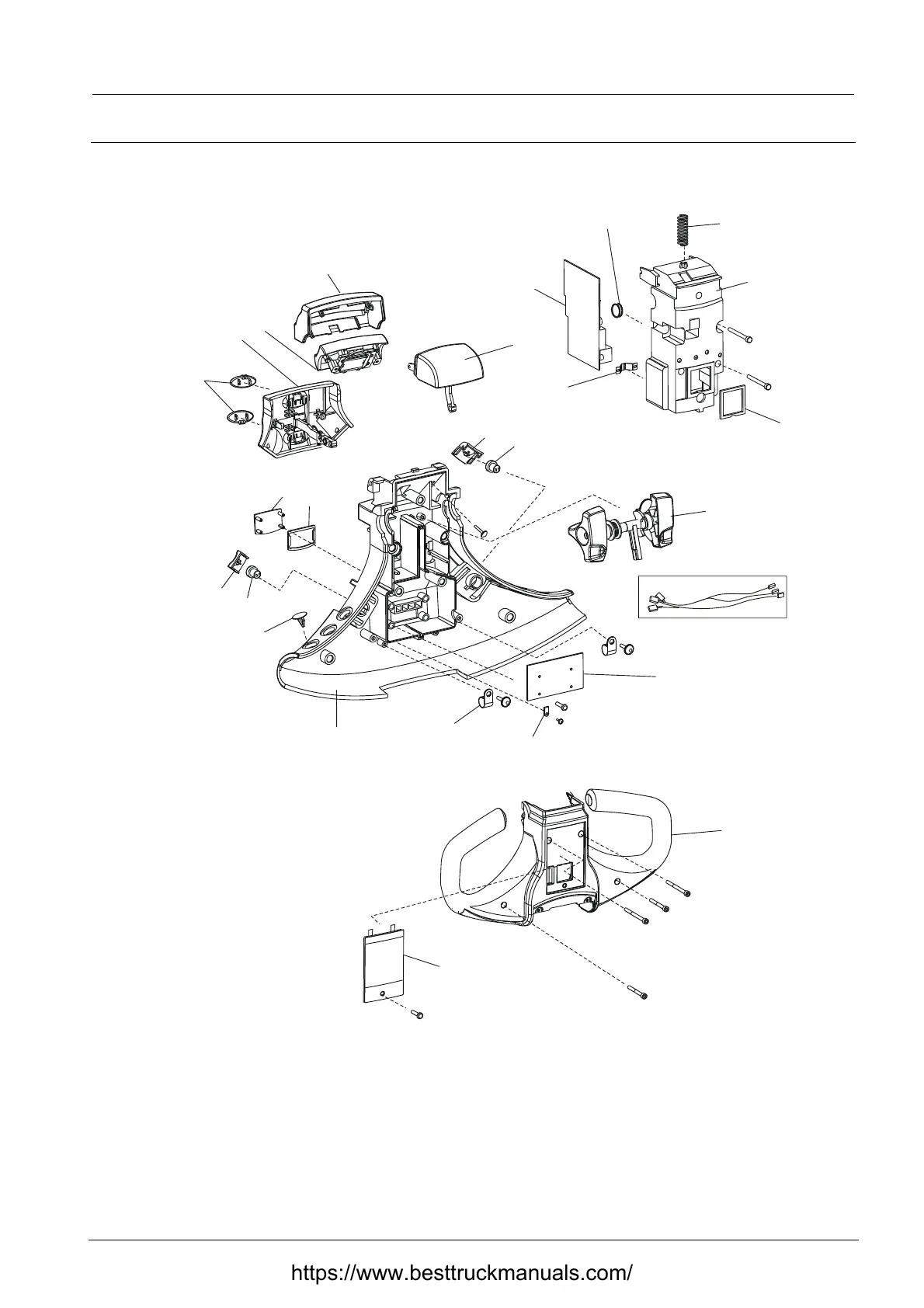 https://www.besttruckmanuals.com/